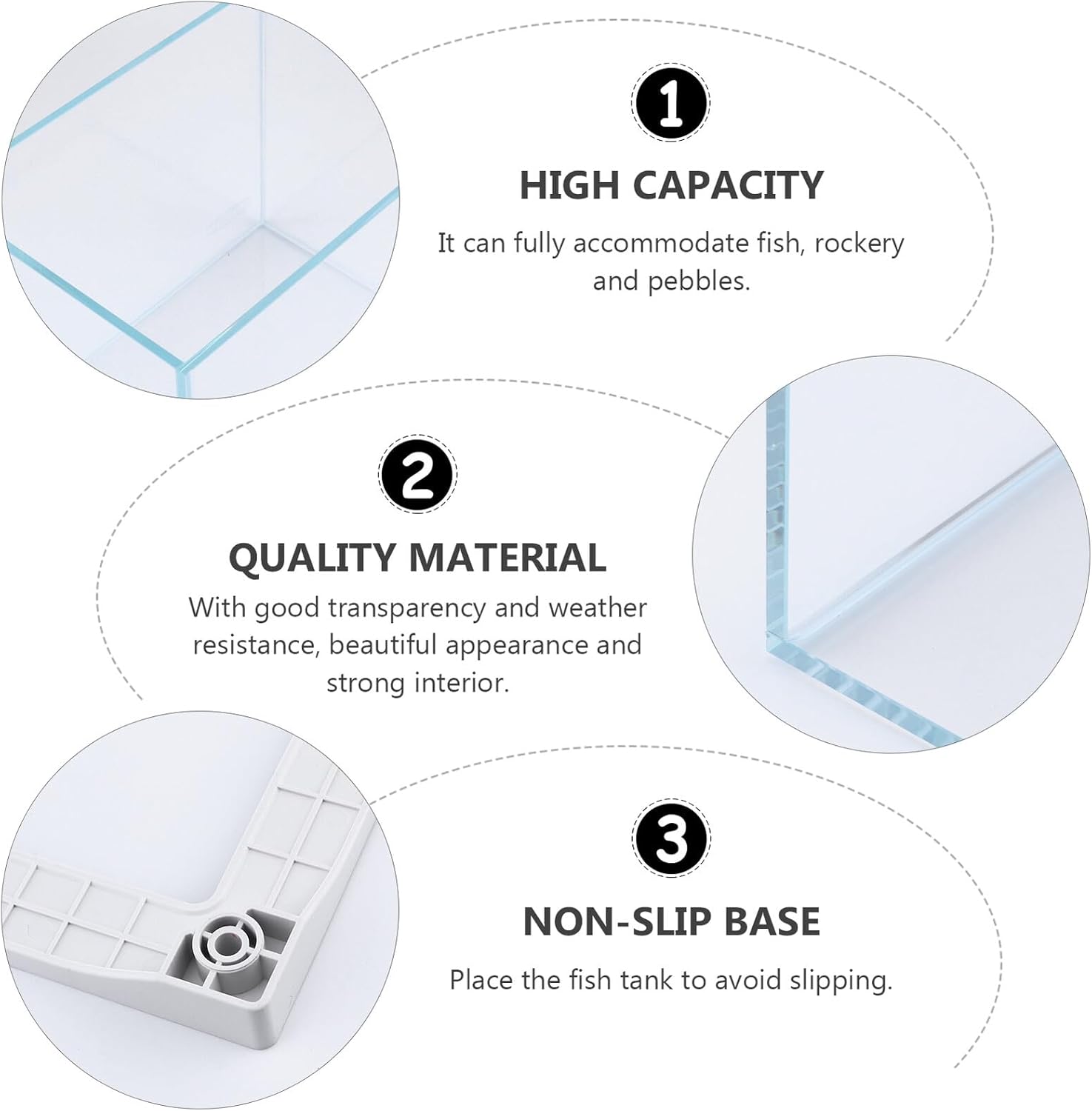 1

HIGH CAPACITY

It can fully accommodate fish, rockery and pebbles.

2

QUALITY MATERIAL

With good transparency and weather resistance, beautiful appearance and strong interior.

3

NON-SLIP BASE

Place the fish tank to avoid slipping.