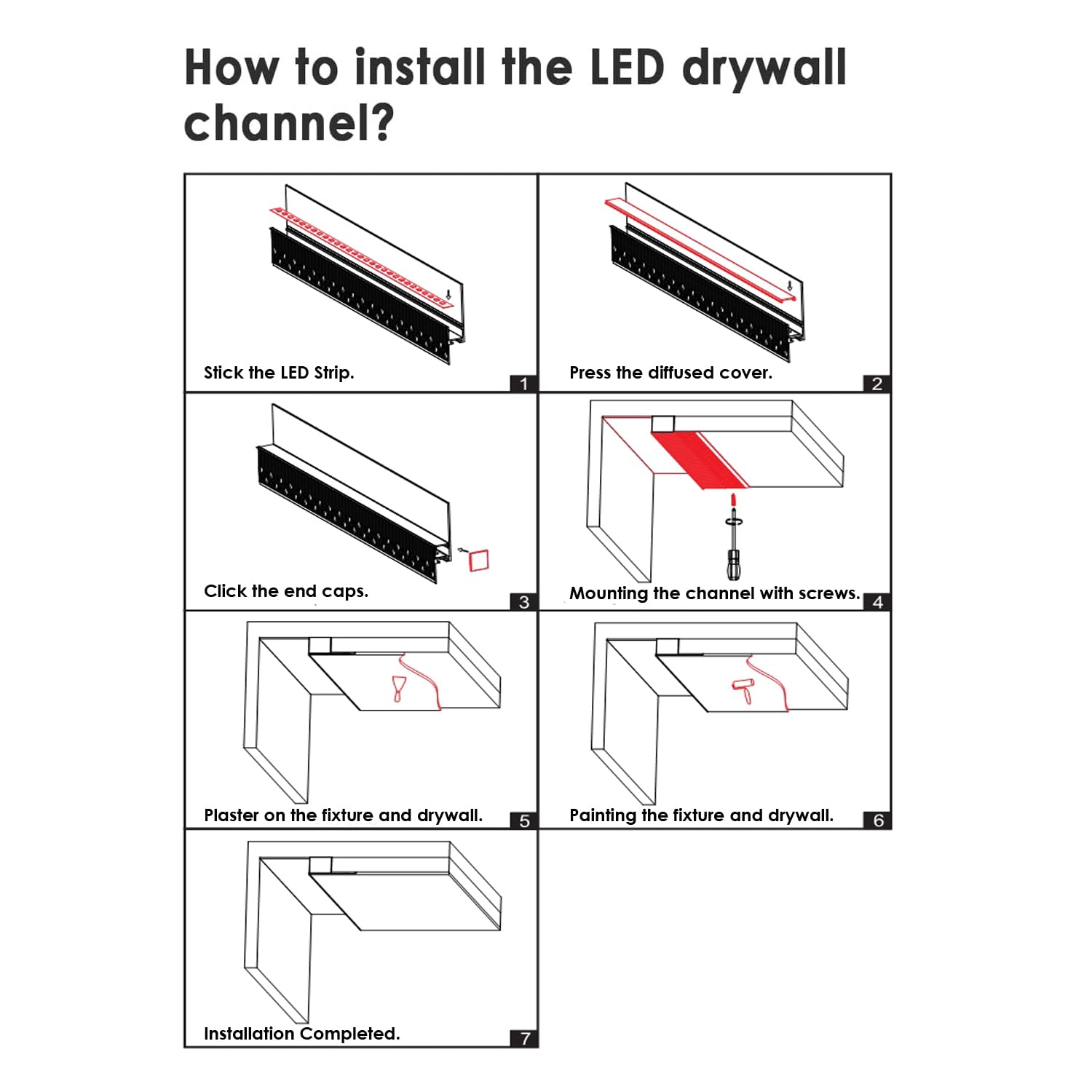 How to install the LED drywall channel?

Stick the LED Strip.
1

Press the diffused cover.
2

Click the end caps.
3

Mounting the channel with screws.
4

Plaster on the fixture and drywall.
5

Painting the fixture and drywall.
6

Installation Completed.
7