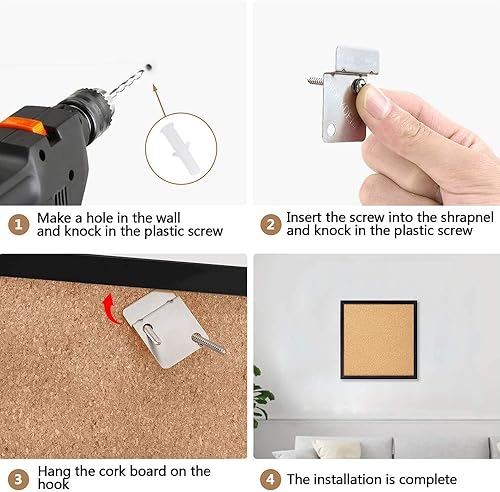 1 Make a hole in the wall and knock in the plastic screw

2 Insert the screw into the shrapnel and knock in the plastic screw

3 Hang the cork board on the hook

4 The installation is complete