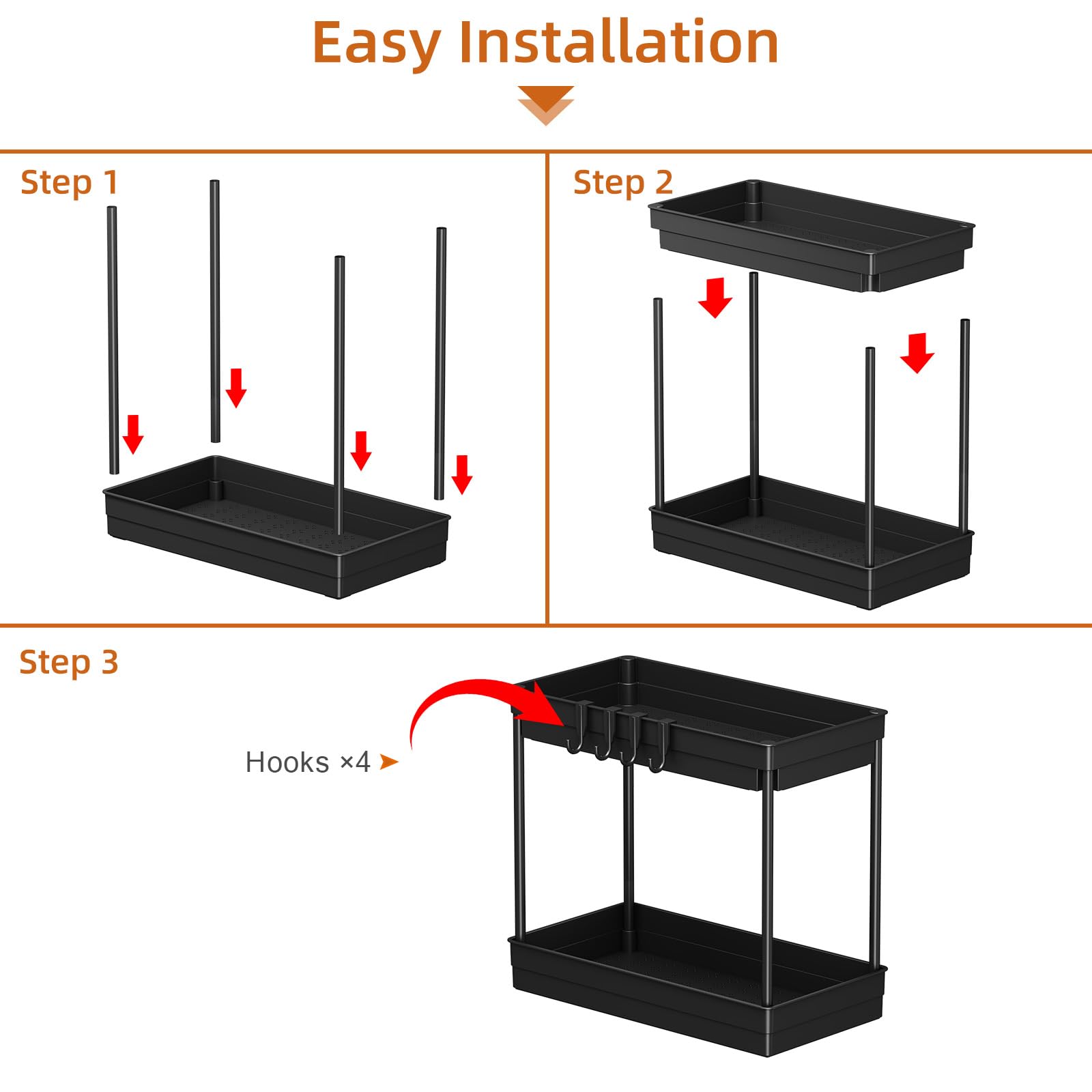 Easy Installation

Step 1

Step 2

Step 3

Hooks ×4