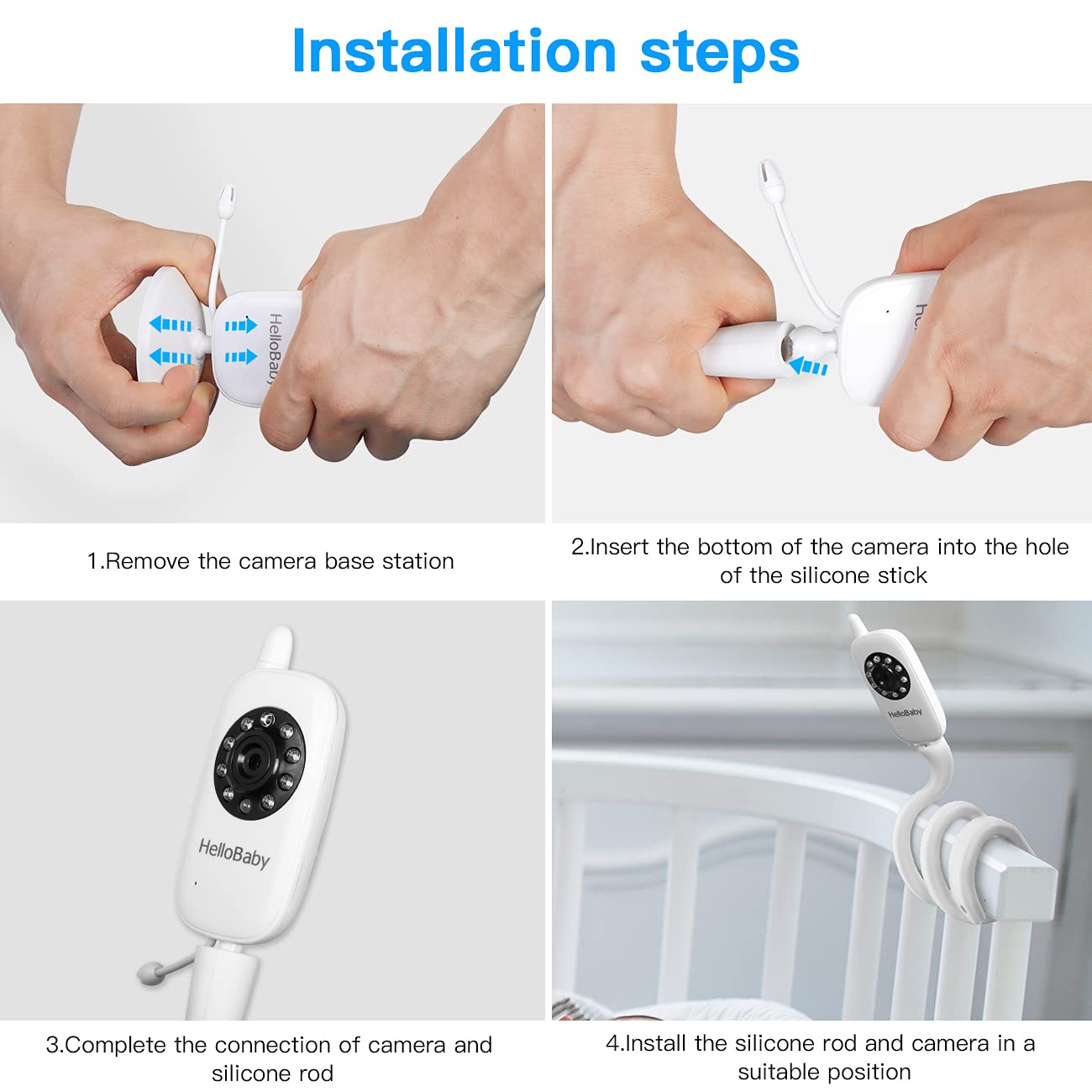 Installation steps

HelloBaby

1.Remove the camera base station

2.Insert the bottom of the camera into the hole of the silicone stick

HelloBaby

HelloBaby

3.Complete the connection of camera and silicone rod

4.Install the silicone rod and camera in a suitable position