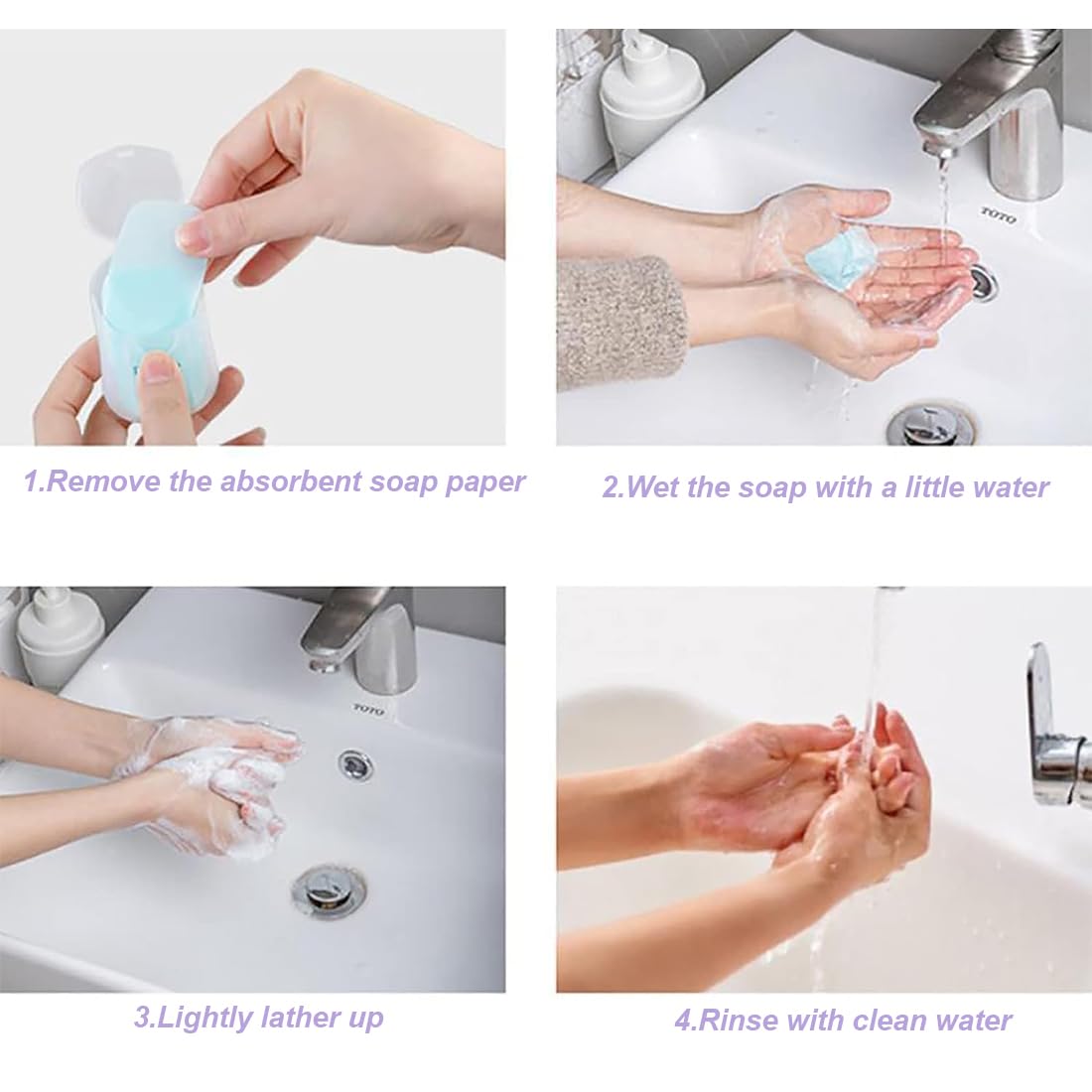 1.Remove the absorbent soap paper

2.Wet the soap with a little water

3.Lightly lather up

4.Rinse with clean water