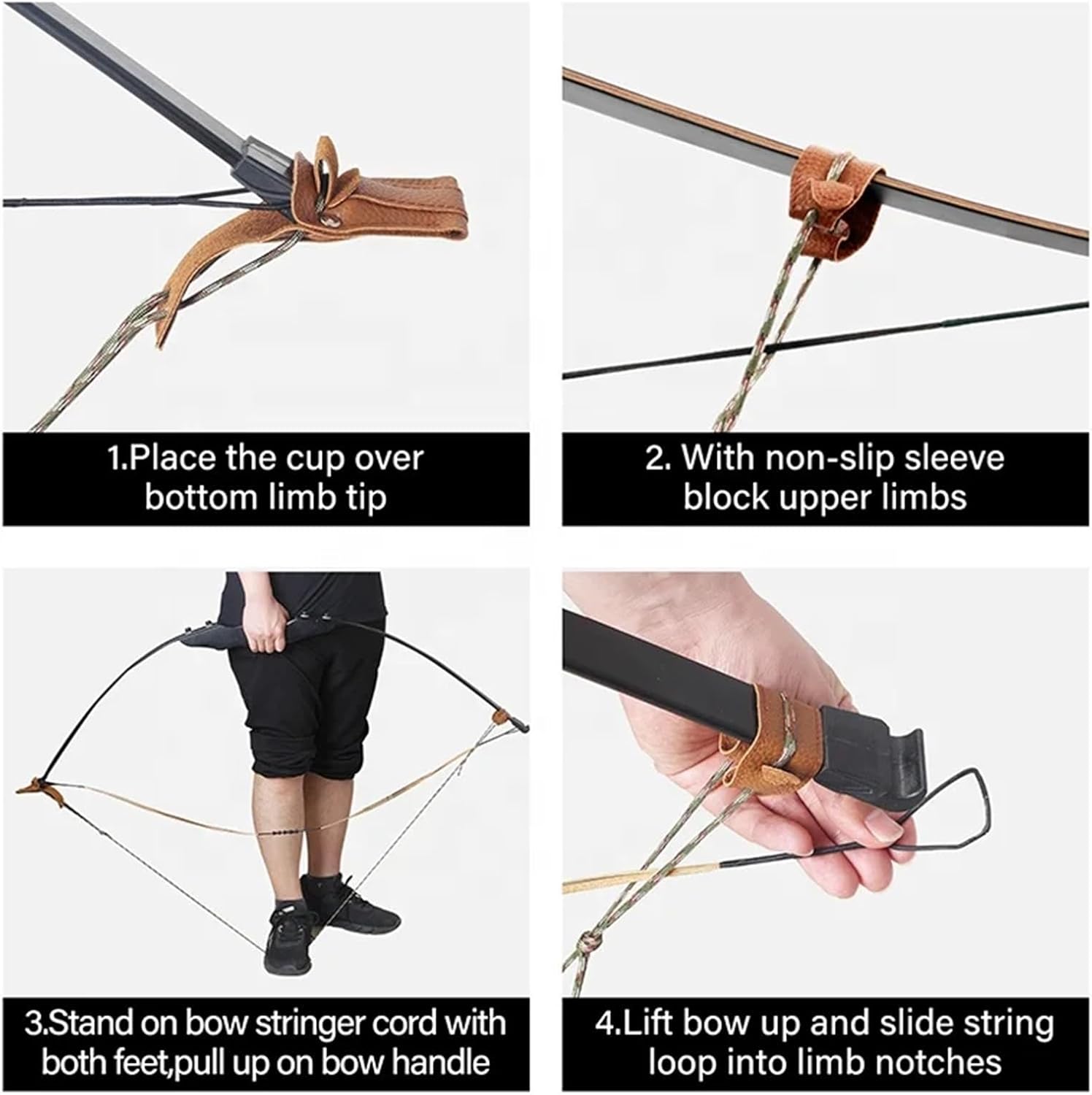 1.Place the cup over bottom limb tip

2. With non-slip sleeve block upper limbs

3.Stand on bow stringer cord with both feet,pull up on bow handle

4.Lift bow up and slide string loop into limb notches