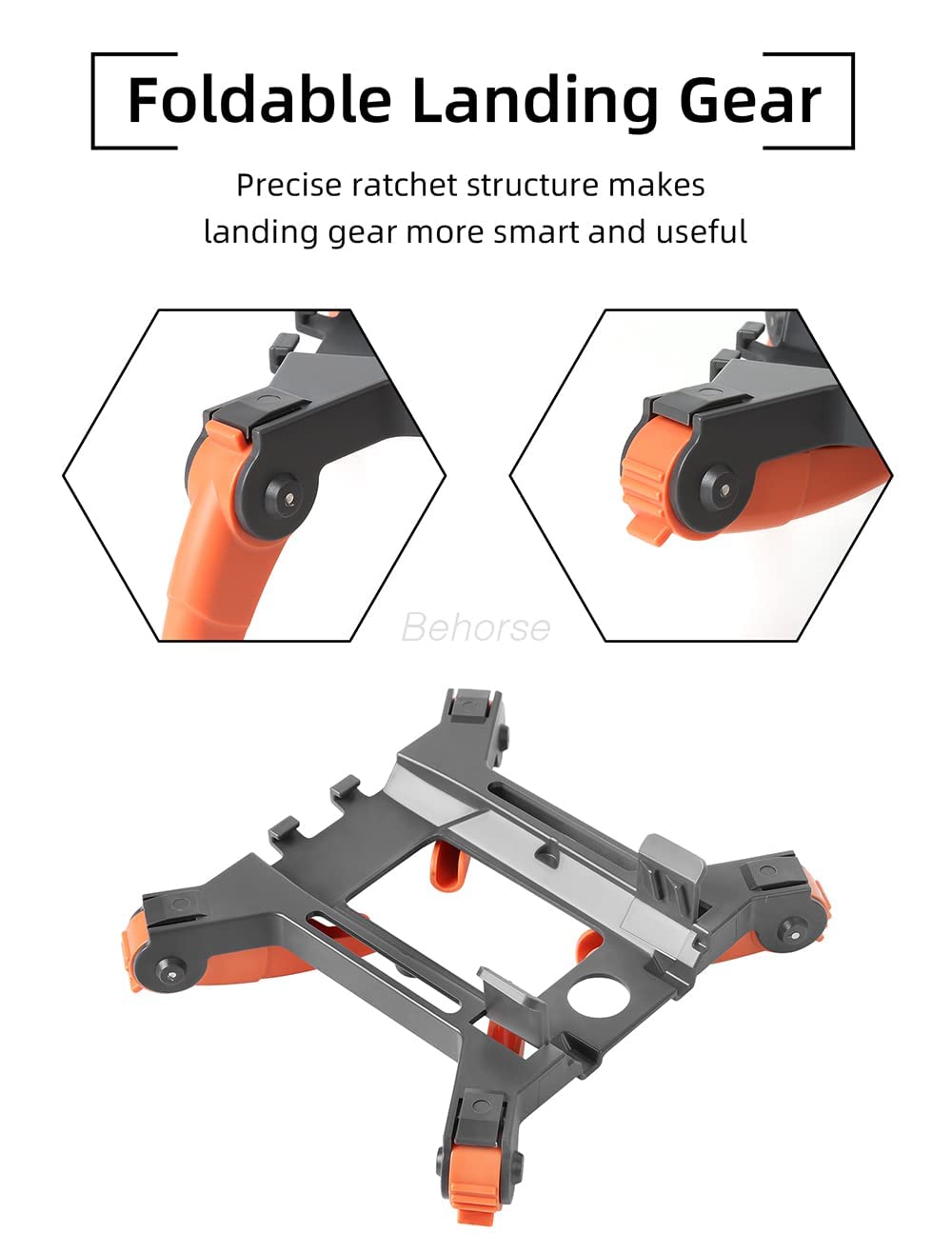 Foldable Landing Gear

Precise ratchet structure makes landing gear more smart and useful

Behorse