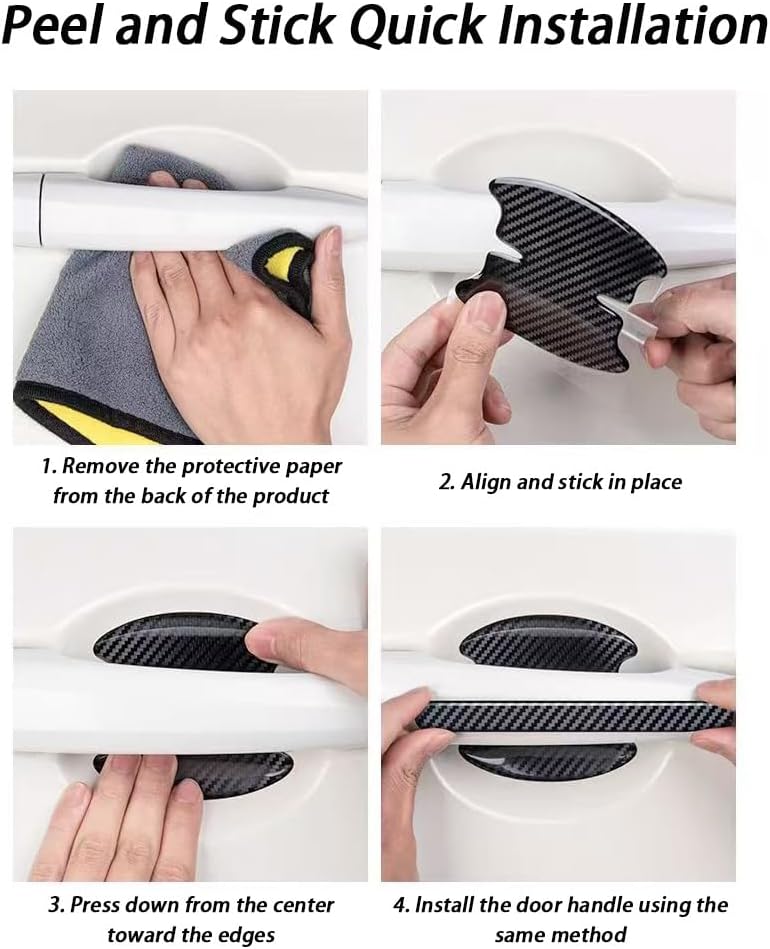 Peel and Stick Quick Installation

1. Remove the protective paper from the back of the product

2. Align and stick in place

3. Press down from the center toward the edges

4. Install the door handle using the same method