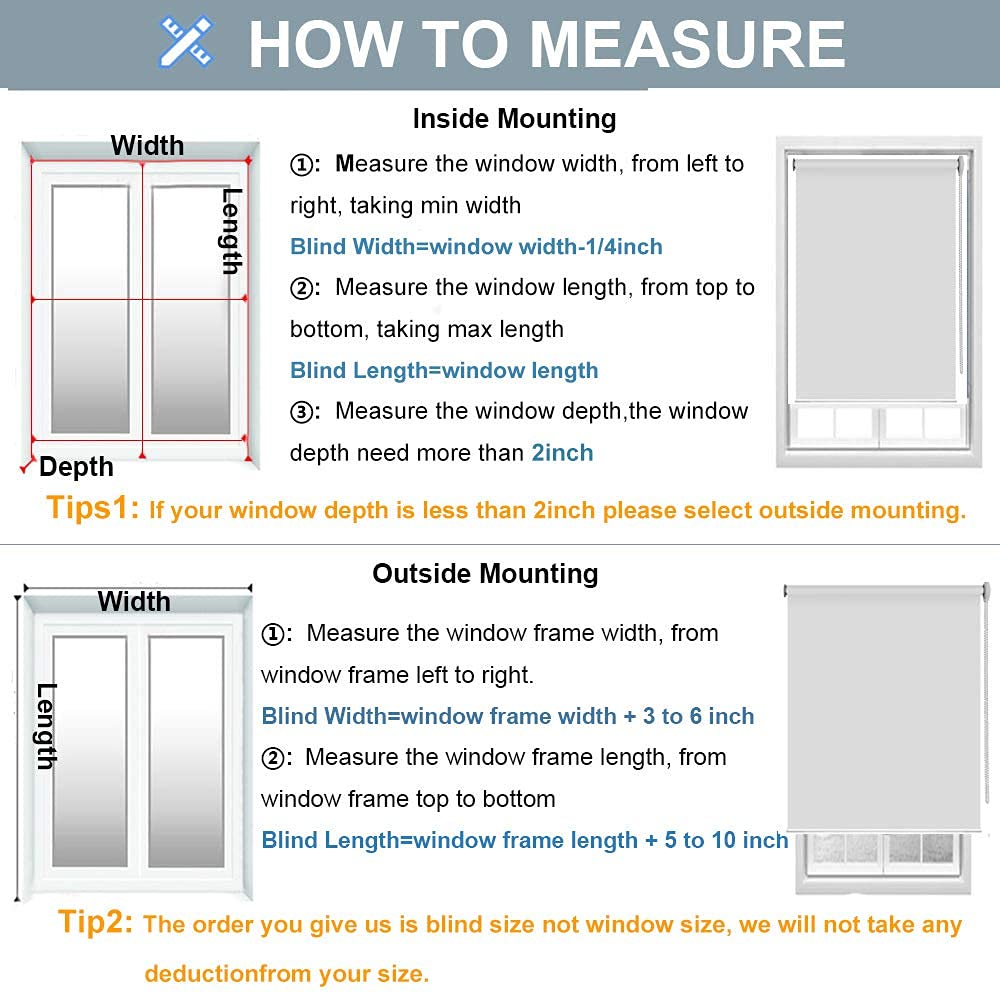 HOW TO MEASURE

Inside Mounting

Width

Length

Depth

①: Measure the window width, from left to right, taking min width

Blind Width=window width-1/4inch

②: Measure the window length, from top to bottom, taking max length

Blind Length=window length

③: Measure the window depth,the window depth need more than 2inch

Tips1: If your window depth is less than 2inch please select outside mounting.

Outside Mounting

Width

Length

①: Measure the window frame width, from window frame left to right.

Blind Width=window frame width + 3 to 6 inch

②: Measure the window frame length, from window frame top to bottom

Blind Length=window frame length + 5 to 10 inch

Tip2: The order you give us is blind size not window size, we will not take any deductionfrom your size.