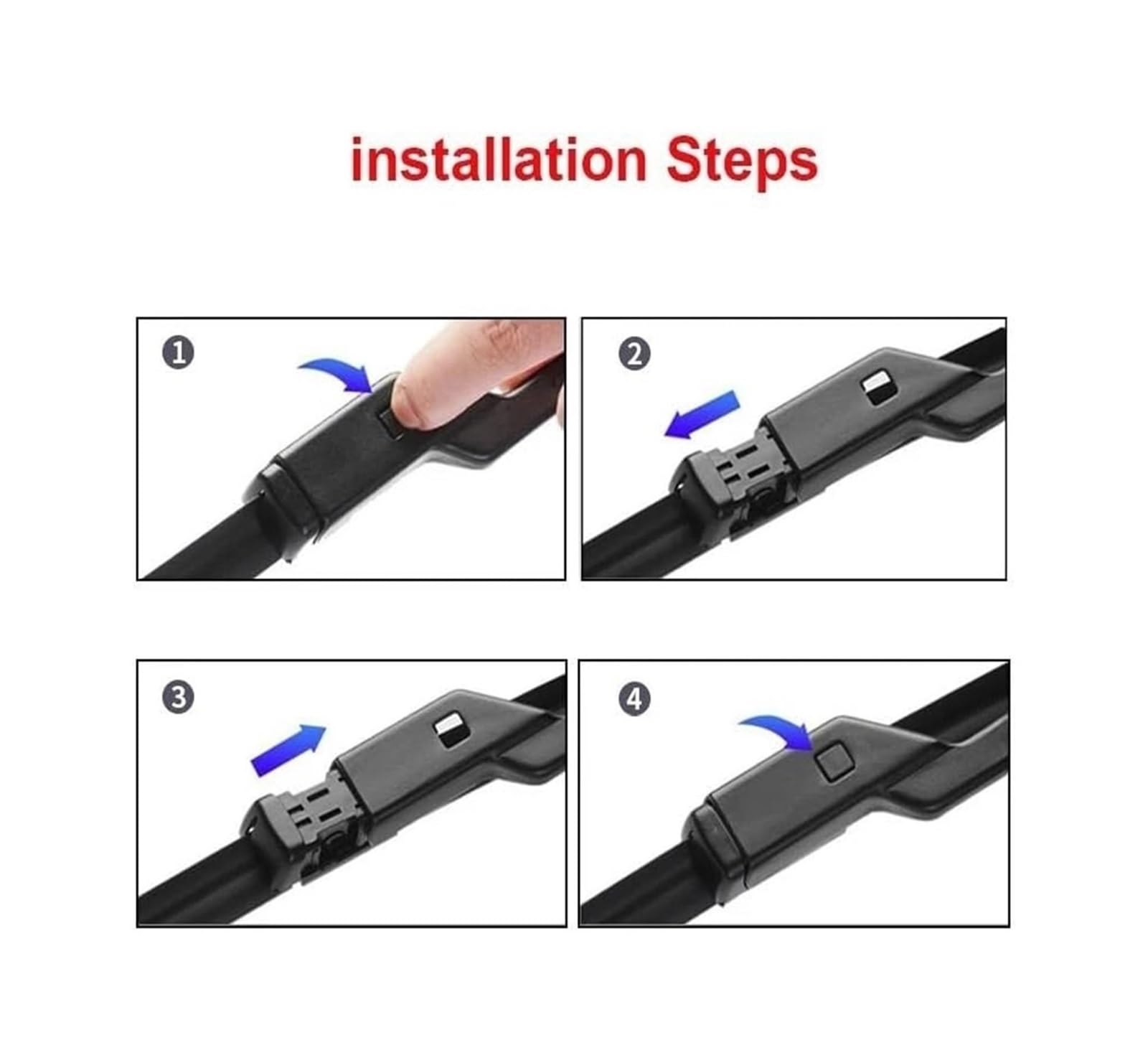 installation Steps

1

2

3

4