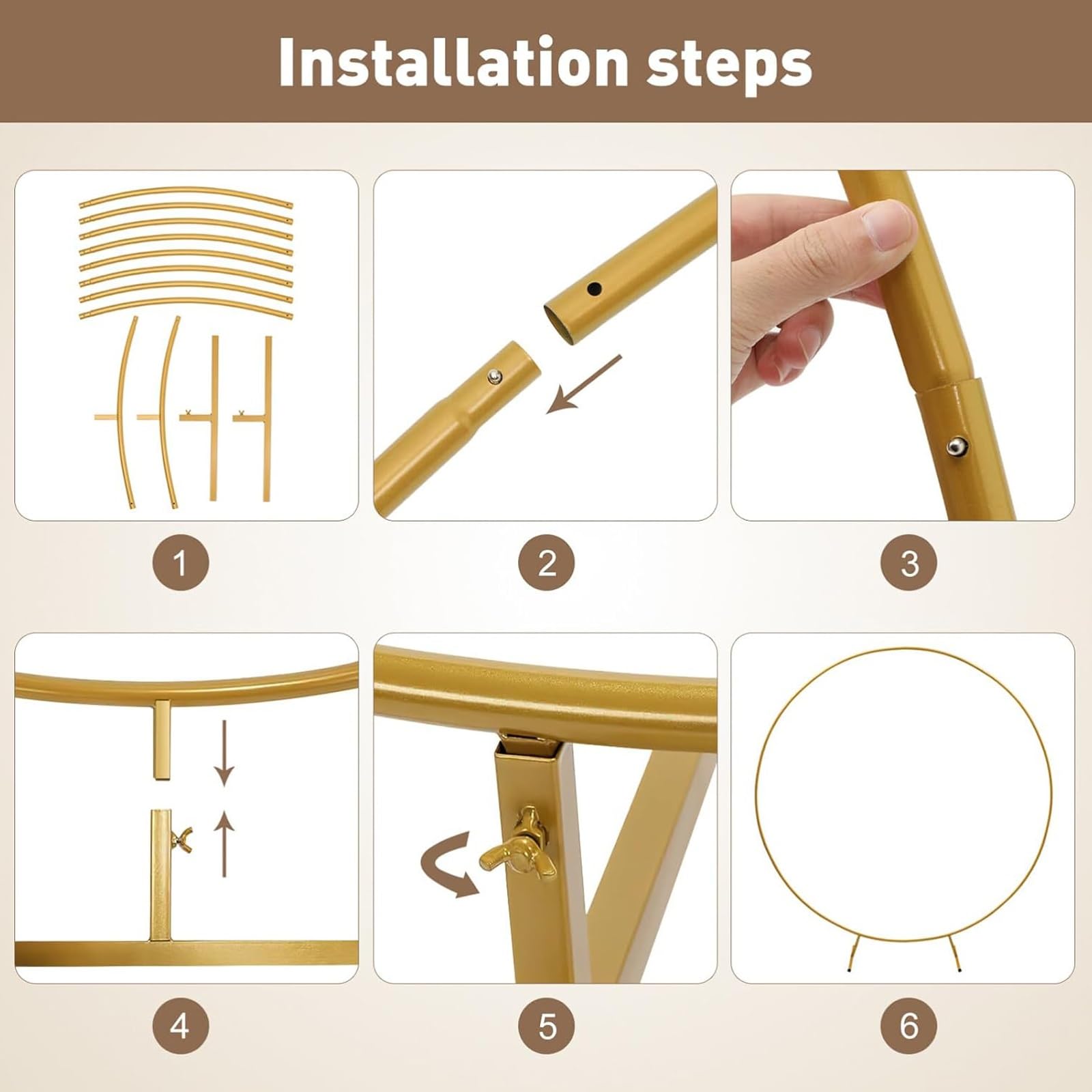 Installation steps

1

2

3

4

5

6