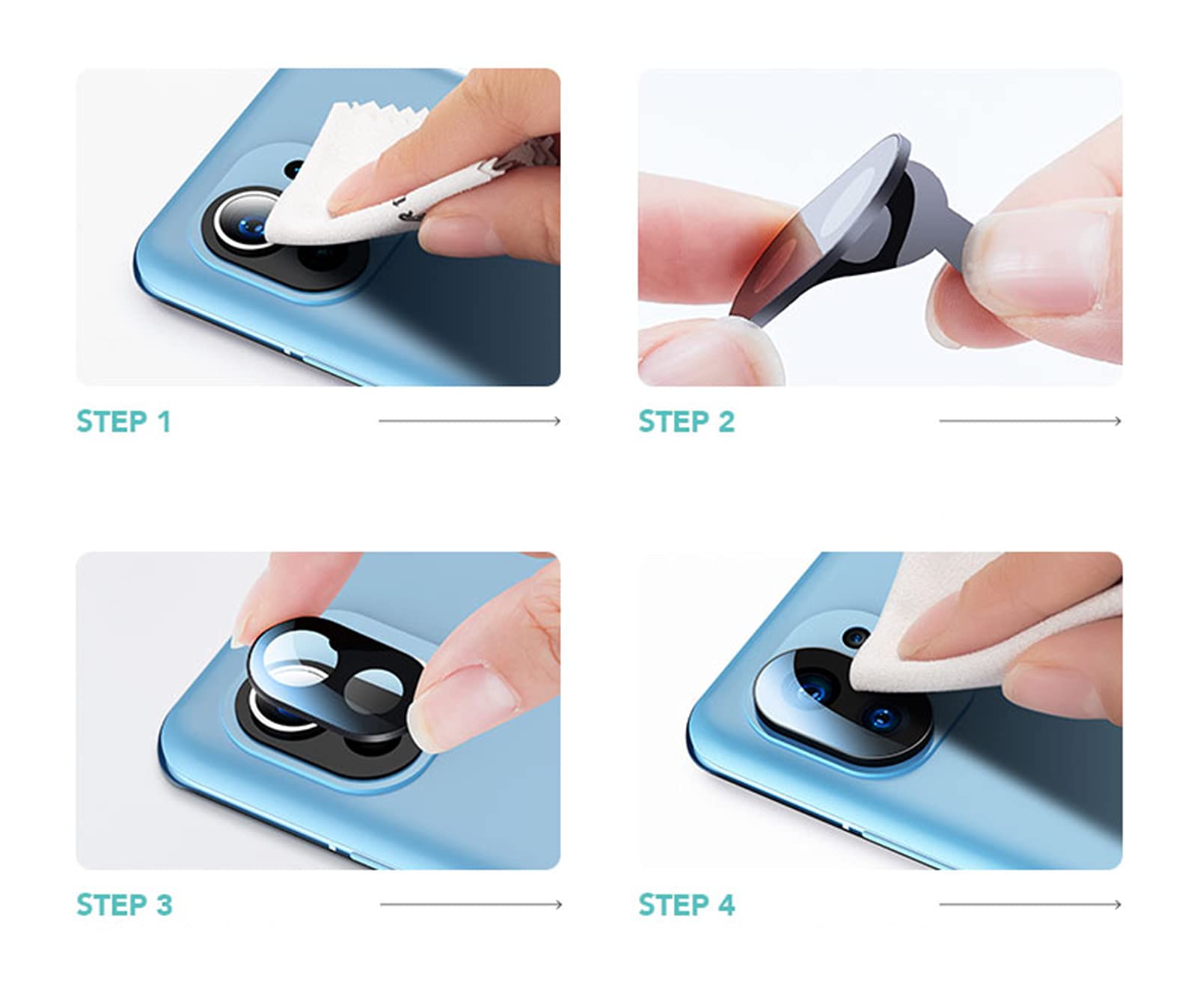 STEP 1

STEP 2

STEP 3

STEP 4