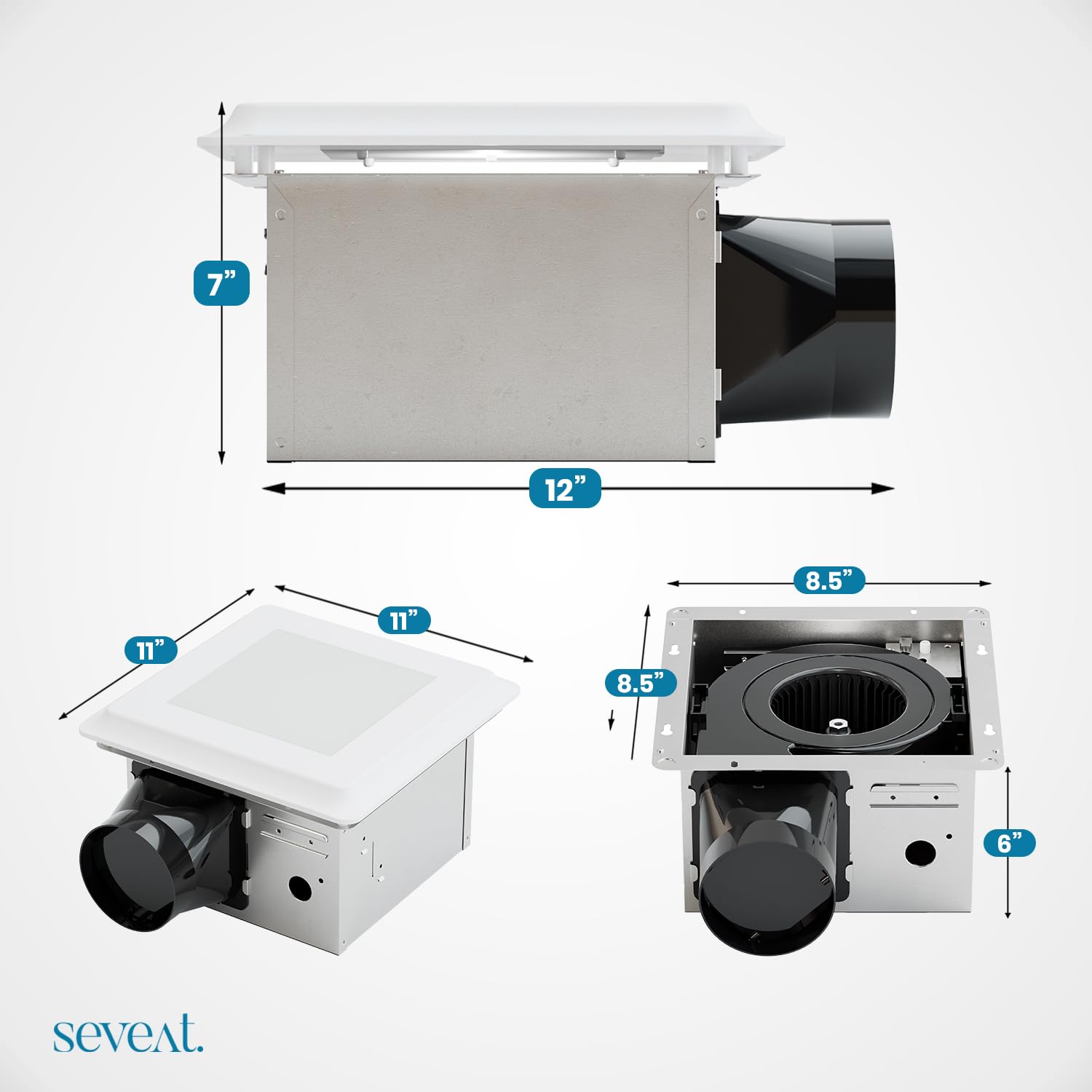 7”

12”

11”

11”

8.5”

8.5”

6”

seveat.