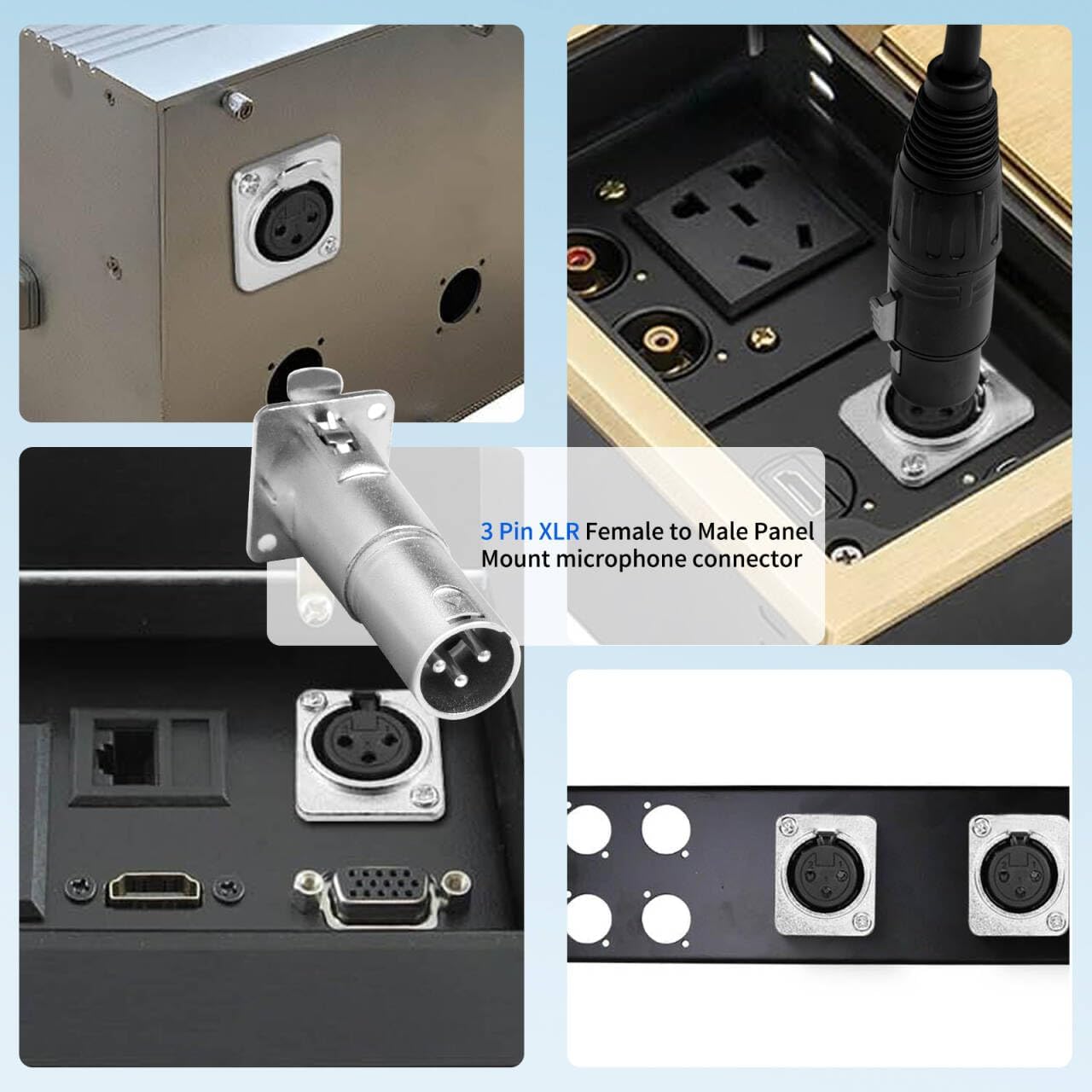 3 Pin XLR Female to Male Panel Mount microphone connector