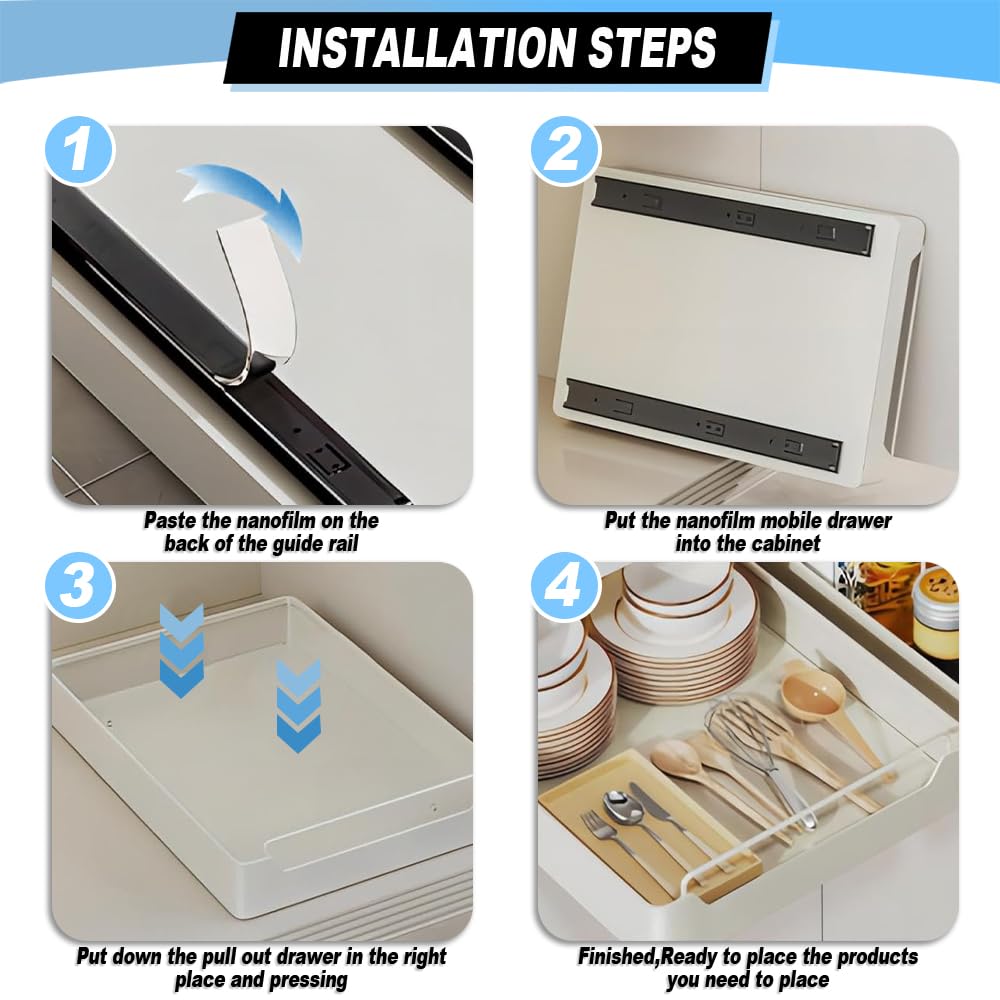 INSTALLATION STEPS

1

Paste the nanofilm on the back of the guide rail

2

Put the nanofilm mobile drawer into the cabinet

3

Put down the pull out drawer in the right place and pressing

4

Finished,Ready to place the products you need to place