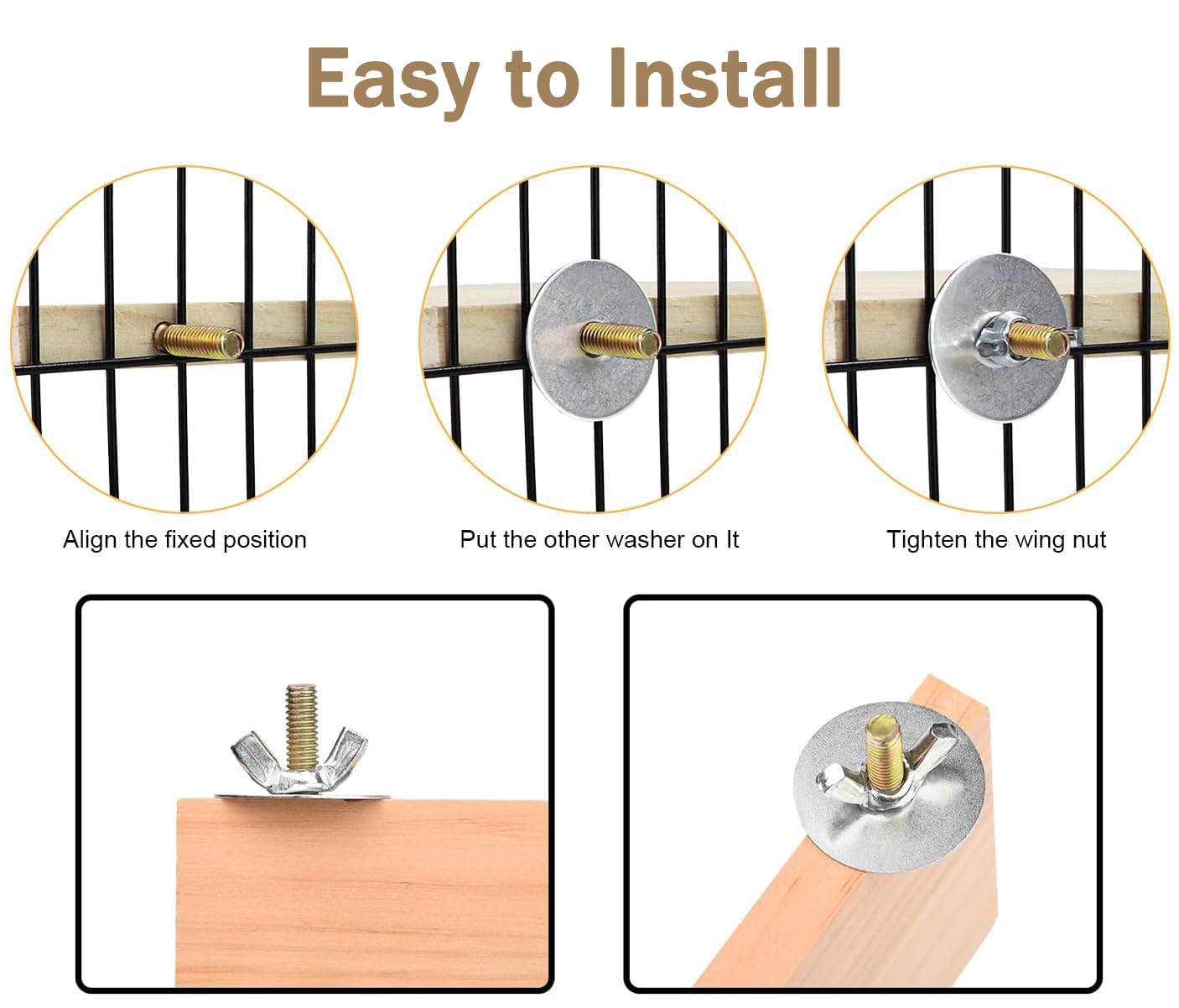 Easy to Install

Align the fixed position

Put the other washer on It

Tighten the wing nut