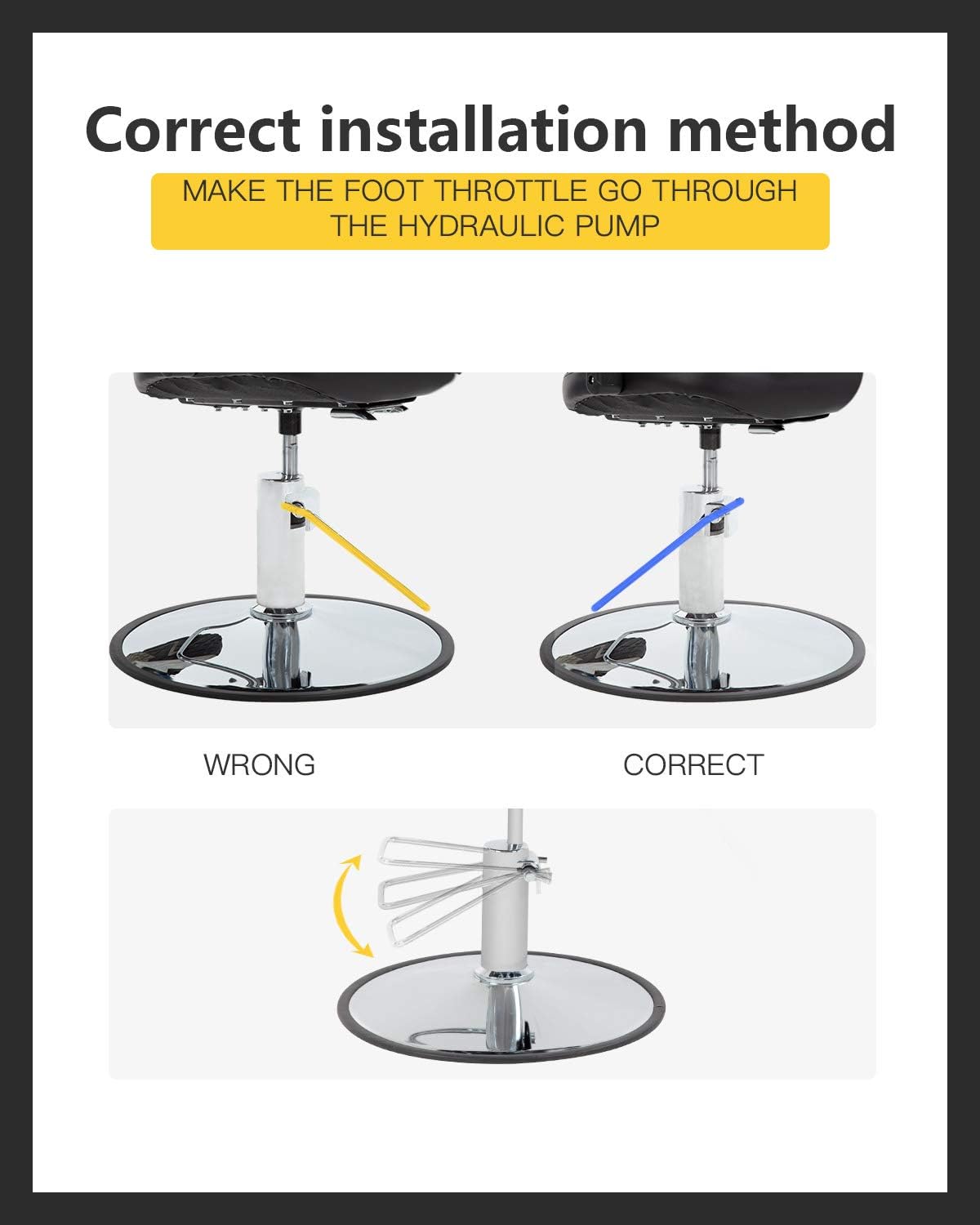 Correct installation method

MAKE THE FOOT THROTTLE GO THROUGH THE HYDRAULIC PUMP

WRONG

CORRECT