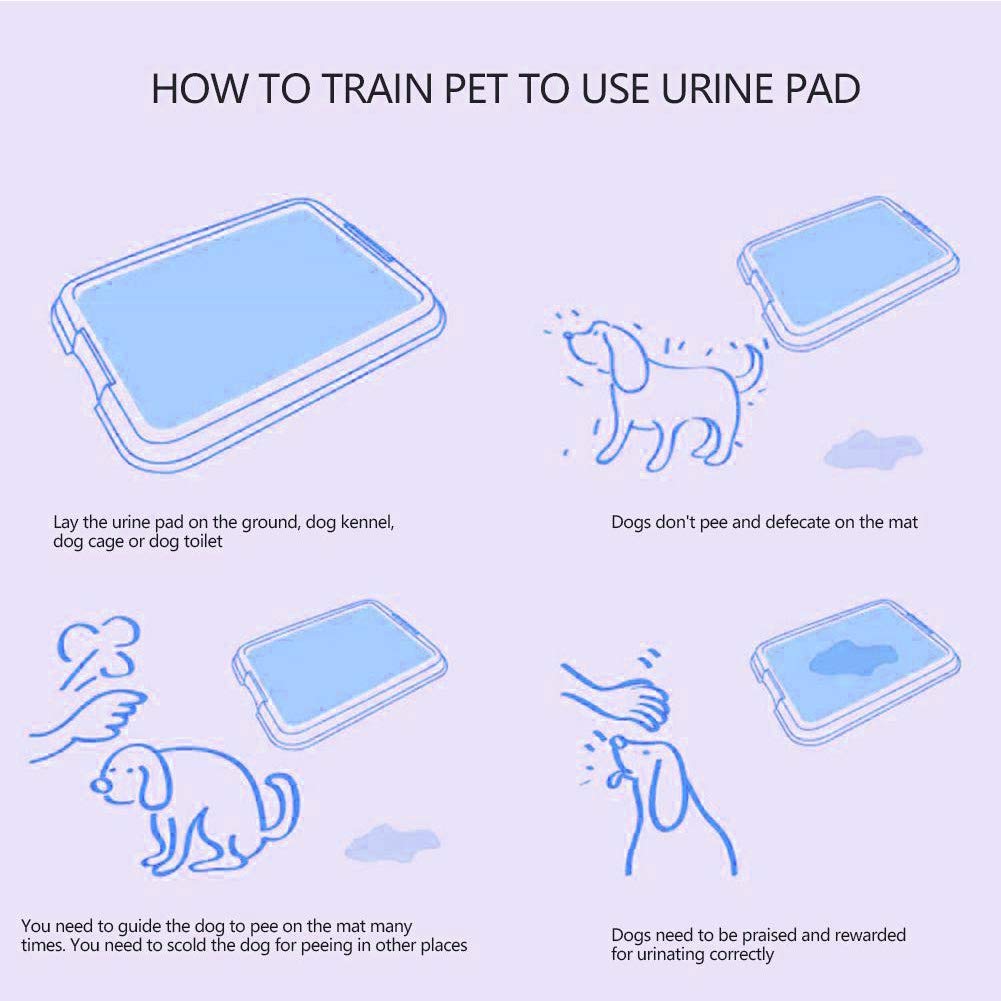 HOW TO TRAIN PET TO USE URINE PAD

Lay the urine pad on the ground, dog kennel, dog cage or dog toilet

Dogs don't pee and defecate on the mat

You need to guide the dog to pee on the mat many times. You need to scold the dog for peeing in other places

Dogs need to be praised and rewarded for urinating correctly