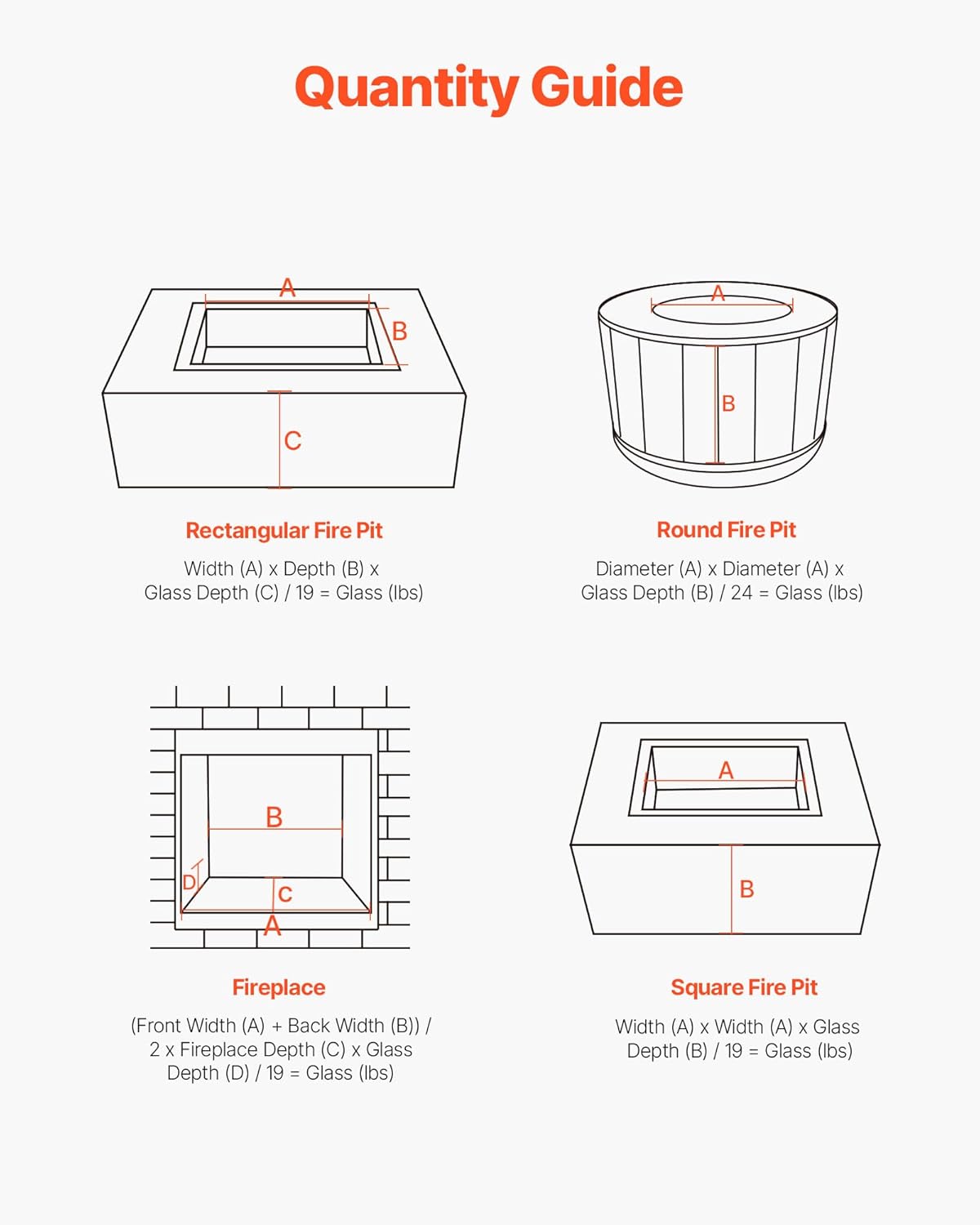 Quantity Guide

A

B

C

Rectangular Fire Pit

Width (A) x Depth (B) x Glass Depth (C) / 19 = Glass (lbs)

A

B

Round Fire Pit

Diameter (A) x Diameter (A) x Glass Depth (B) / 24 = Glass (lbs)

B

D

C

A

Fireplace

(Front Width (A) + Back Width (B)) / 2 x Fireplace Depth (C) x Glass Depth (D) / 19 = Glass (lbs)

A

B

Square Fire Pit

Width (A) x Width (A) x Glass Depth (B) / 19 = Glass (lbs)