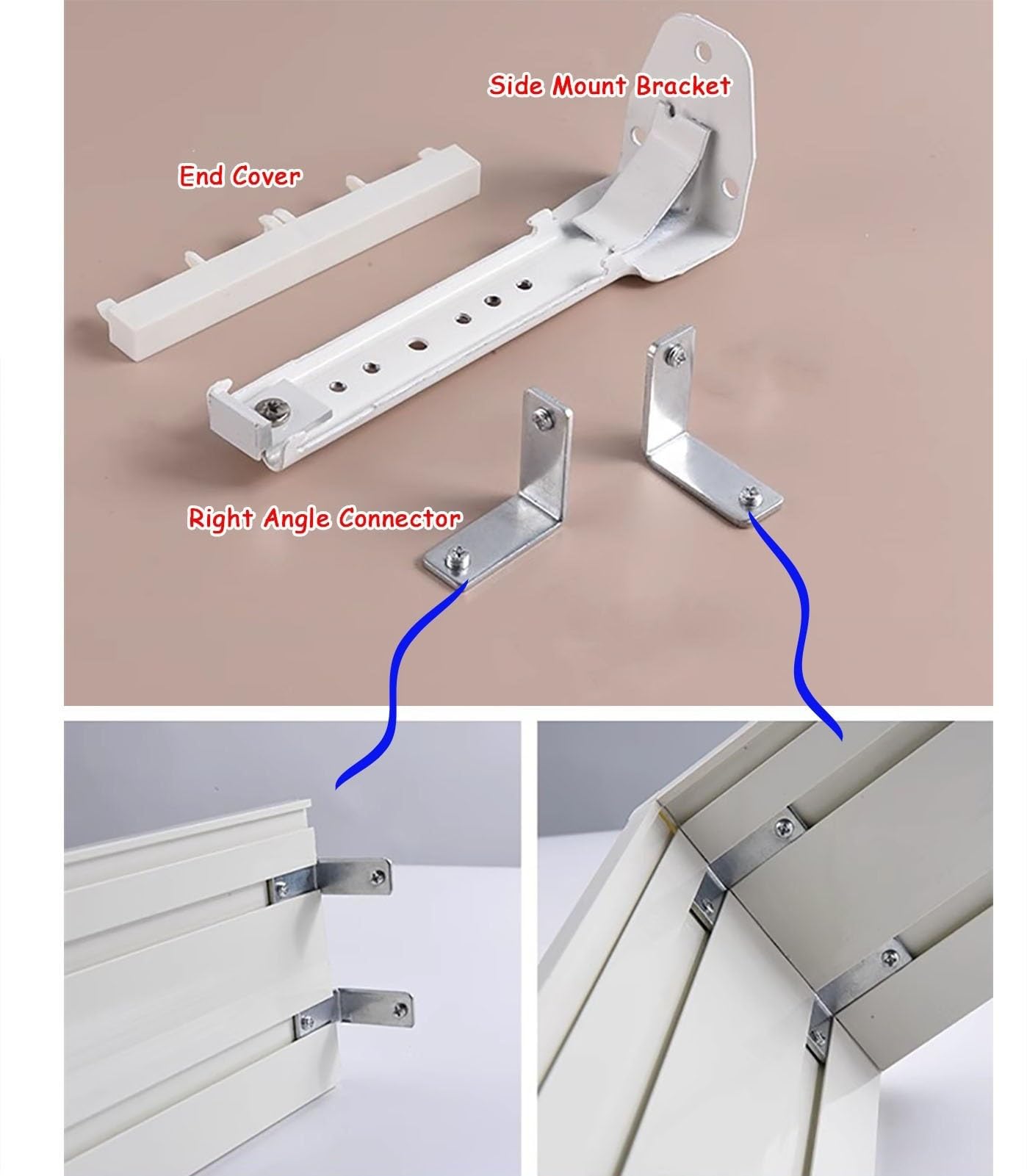 Side Mount Bracket

End Cover

Right Angle Connector