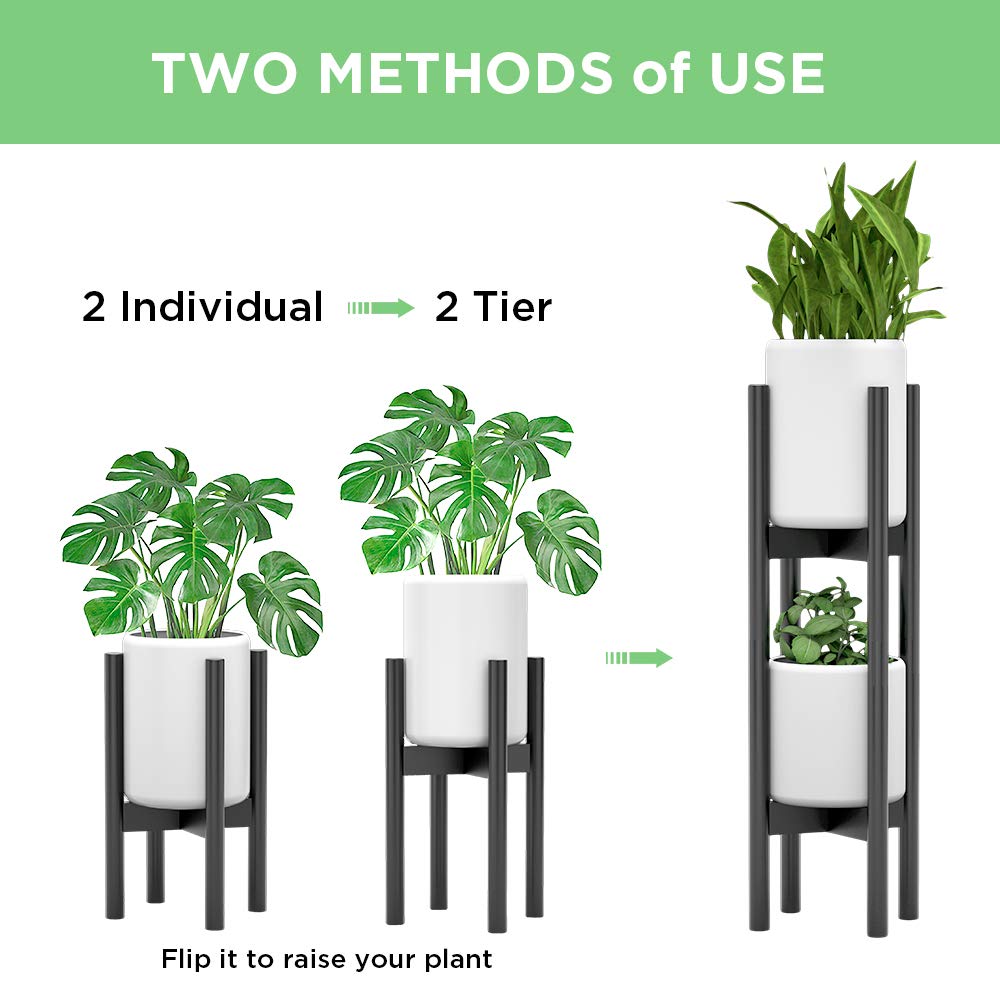 TWO METHODS of USE

2 Individual 2 Tier

Flip it to raise your plant