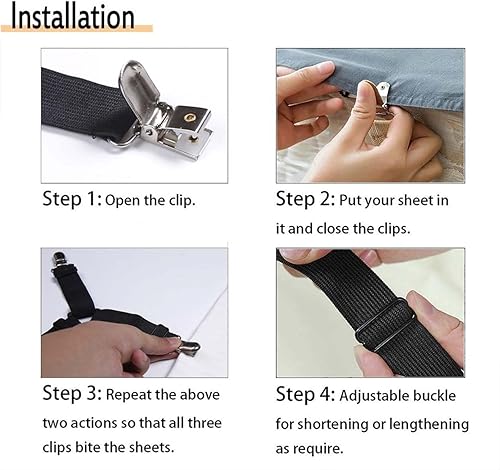 Installation

Step 1: Open the clip.

Step 2: Put your sheet in it and close the clips.

Step 3: Repeat the above two actions so that all three clips bite the sheets.

Step 4: Adjustable buckle for shortening or lengthening as require.