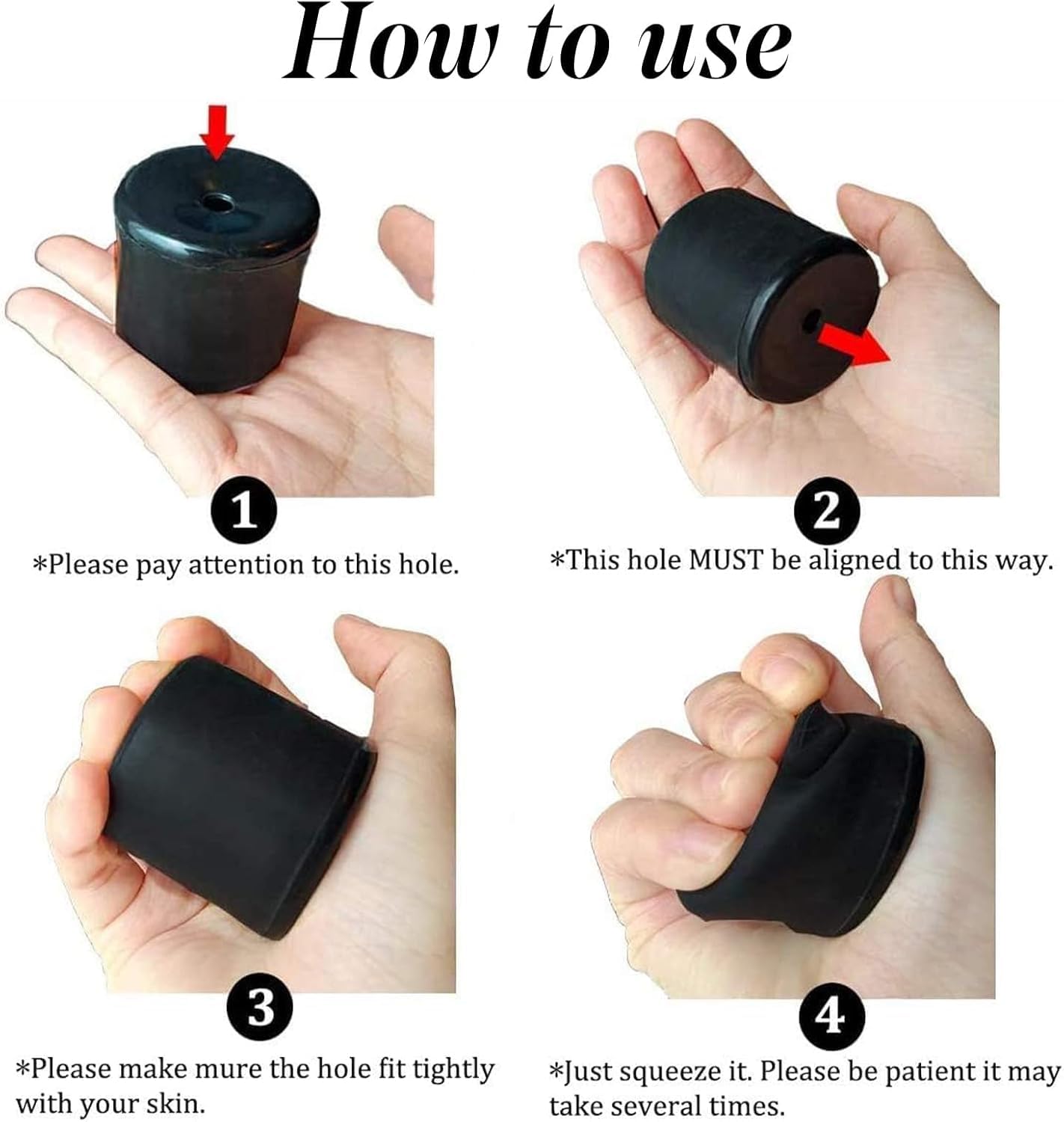 How to use

1

*Please pay attention to this hole.

2

*This hole MUST be aligned to this way.

3

*Please make mure the hole fit tightly with your skin.

4

*Just squeeze it. Please be patient it may take several times.