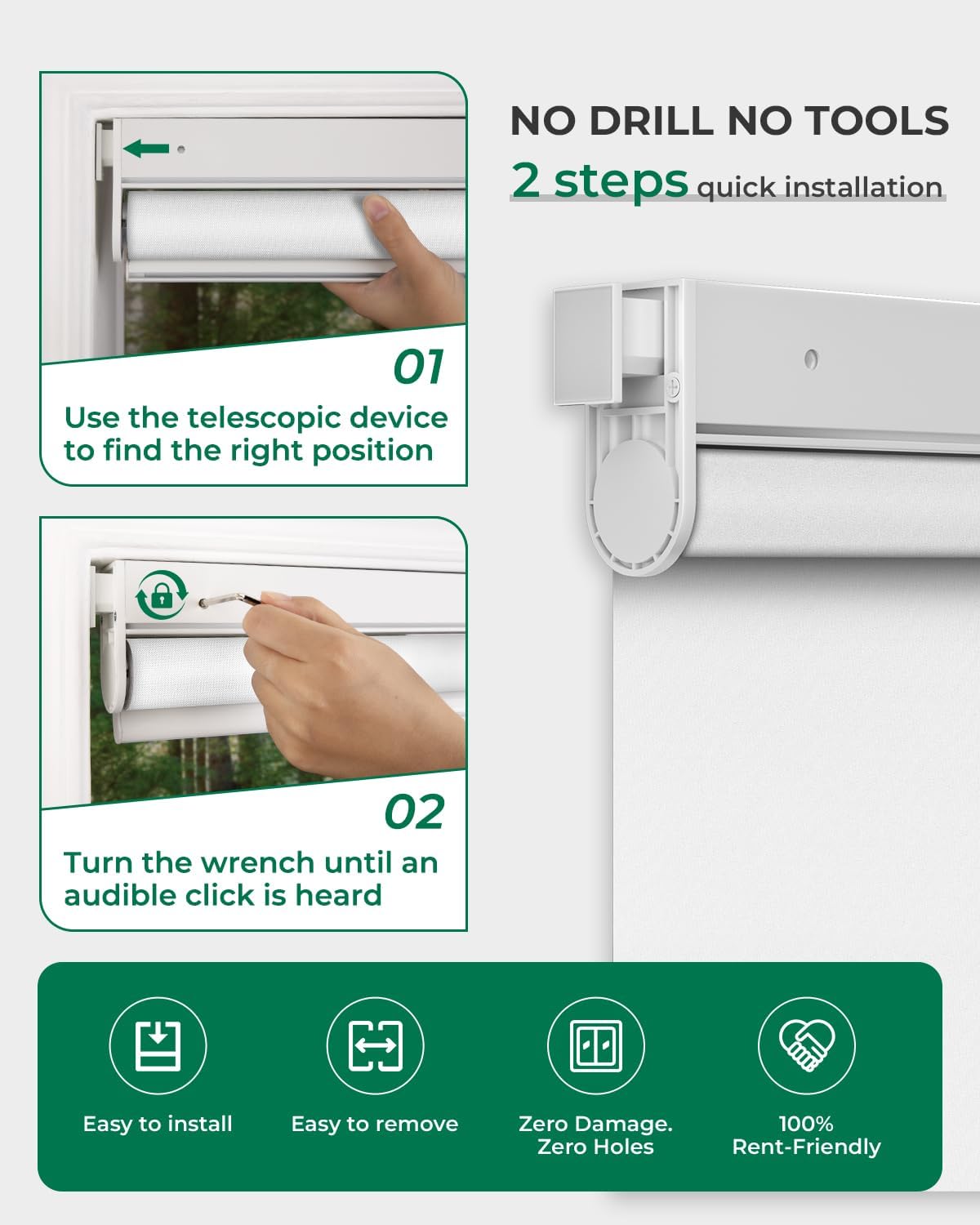 NO DRILL NO TOOLS

2 steps quick installation

01

Use the telescopic device to find the right position

02

Turn the wrench until an audible click is heard

Easy to install

Easy to remove

Zero Damage. Zero Holes

100% Rent-Friendly