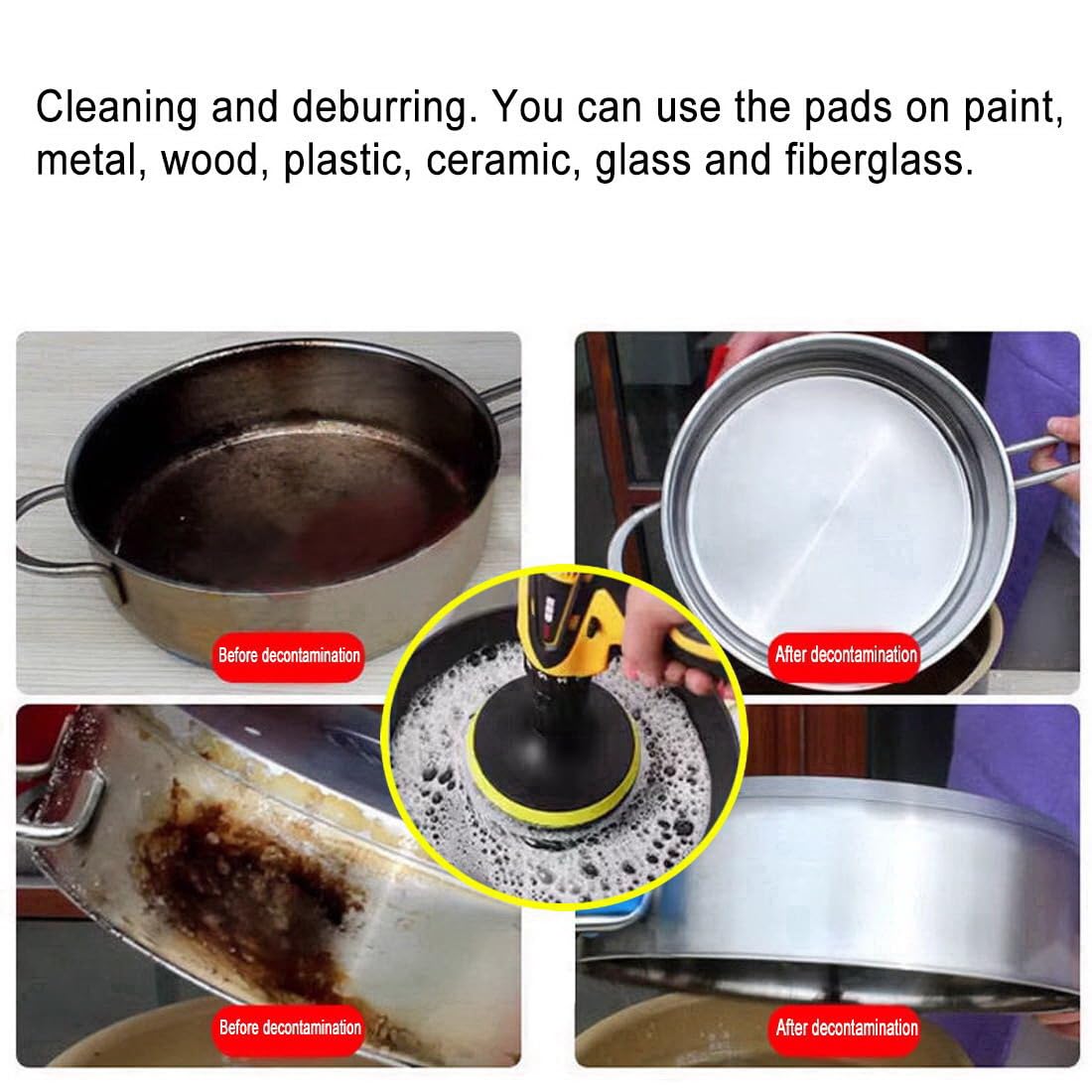 Cleaning and deburring. You can use the pads on paint, metal, wood, plastic, ceramic, glass and fiberglass.

Before decontamination

After decontamination

Before decontamination

After decontamination