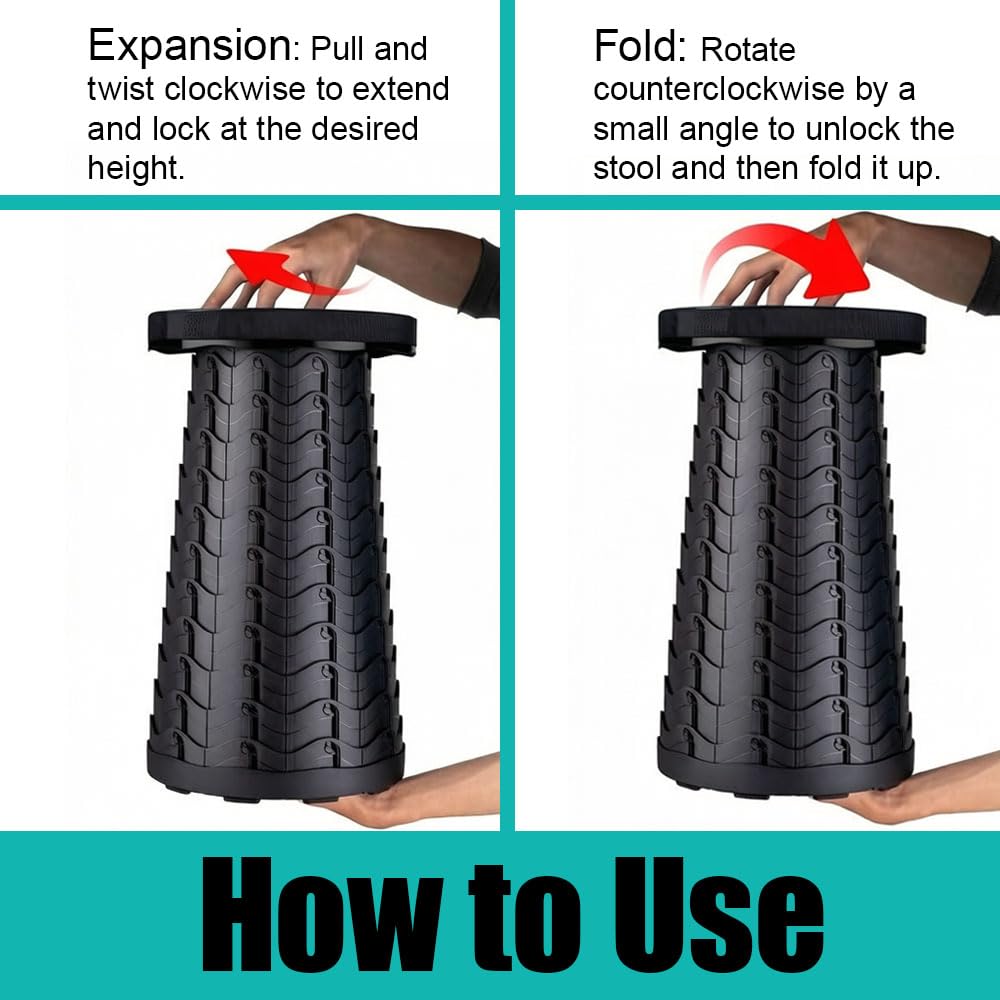 Expansion: Pull and twist clockwise to extend and lock at the desired height.

Fold: Rotate counterclockwise by a small angle to unlock the stool and then fold it up.

How to Use