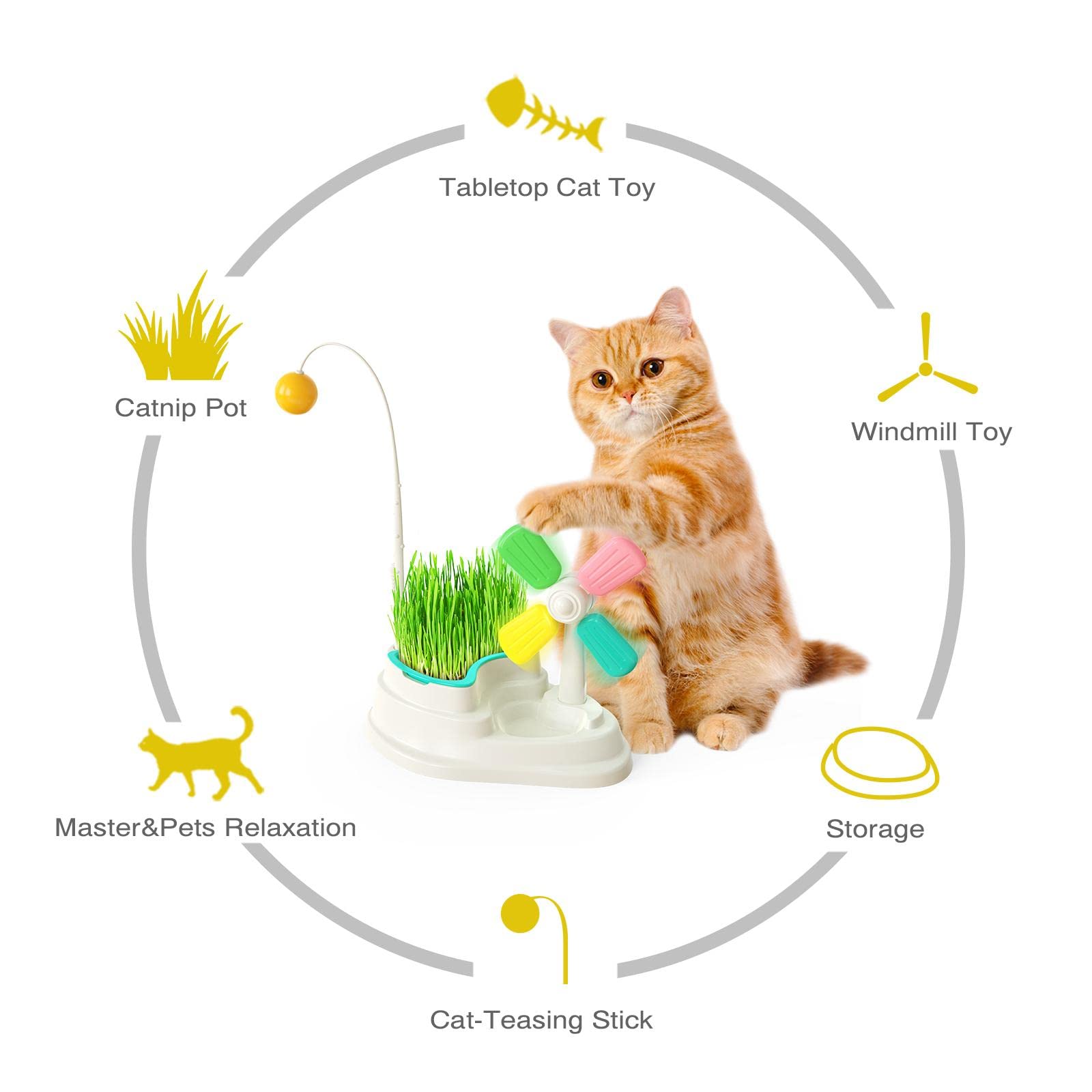 Tabletop Cat Toy

Catnip Pot

Windmill Toy

Master&Pets Relaxation

Storage

Cat-Teasing Stick