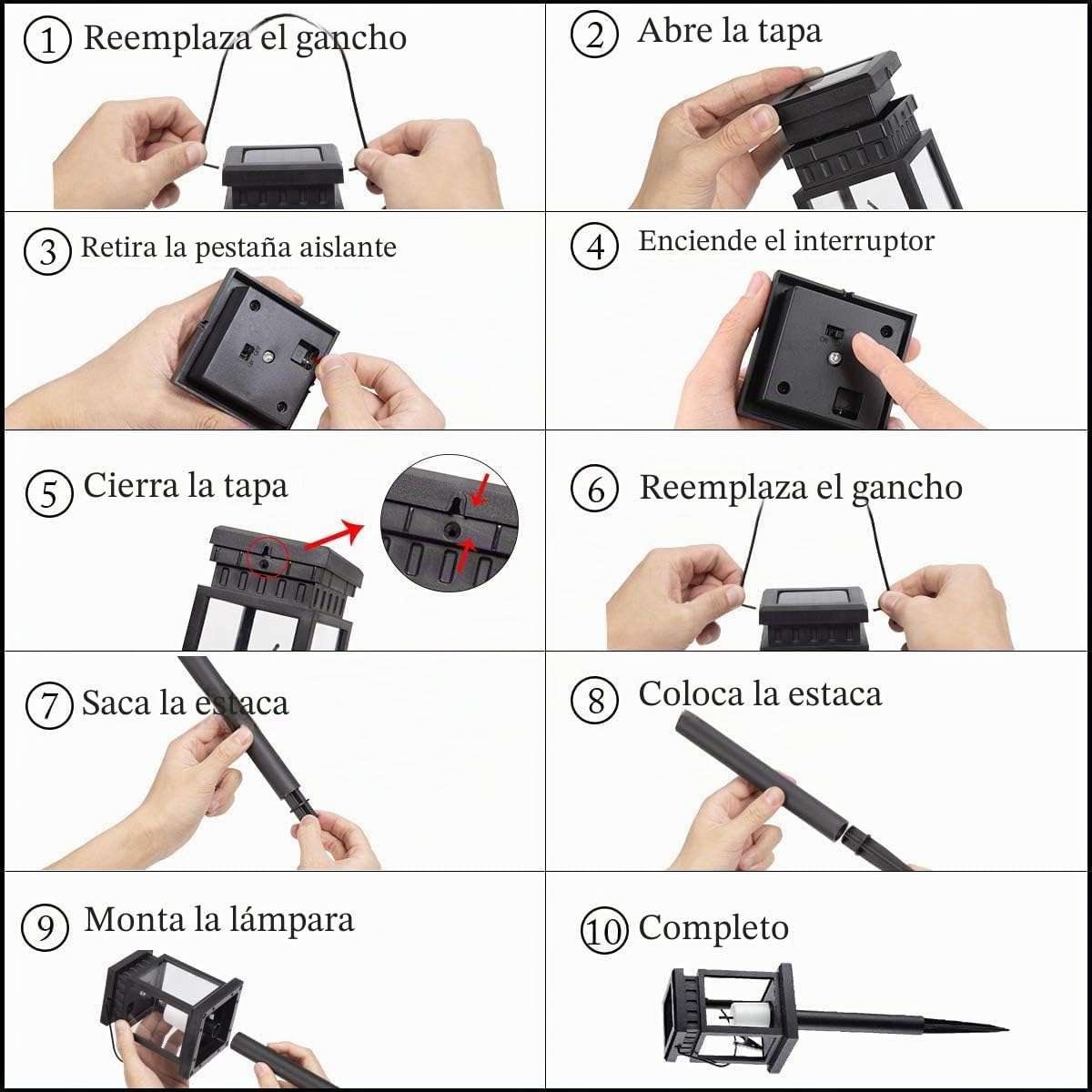 1 Reemplaza el gancho

2 Abre la tapa

3 Retira la pestaña aislante

4 Enciende el interruptor

5 Cierra la tapa

6 Reemplaza el gancho

7 Saca la estaca

8 Coloca la estaca

9 Monta la lámpara

10 Completo