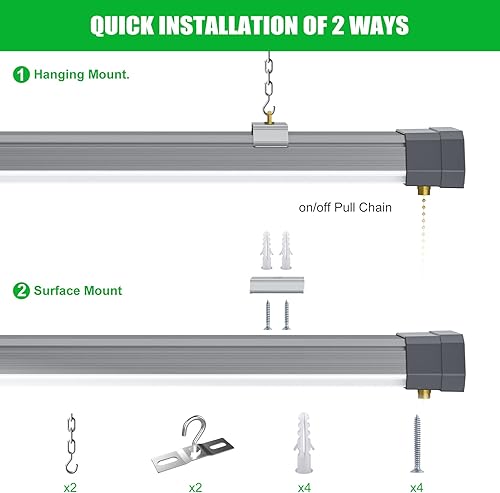 QUICK INSTALLATION OF 2 WAYS

1 Hanging Mount.

on/off Pull Chain

2 Surface Mount

x2

x2

x4

x4