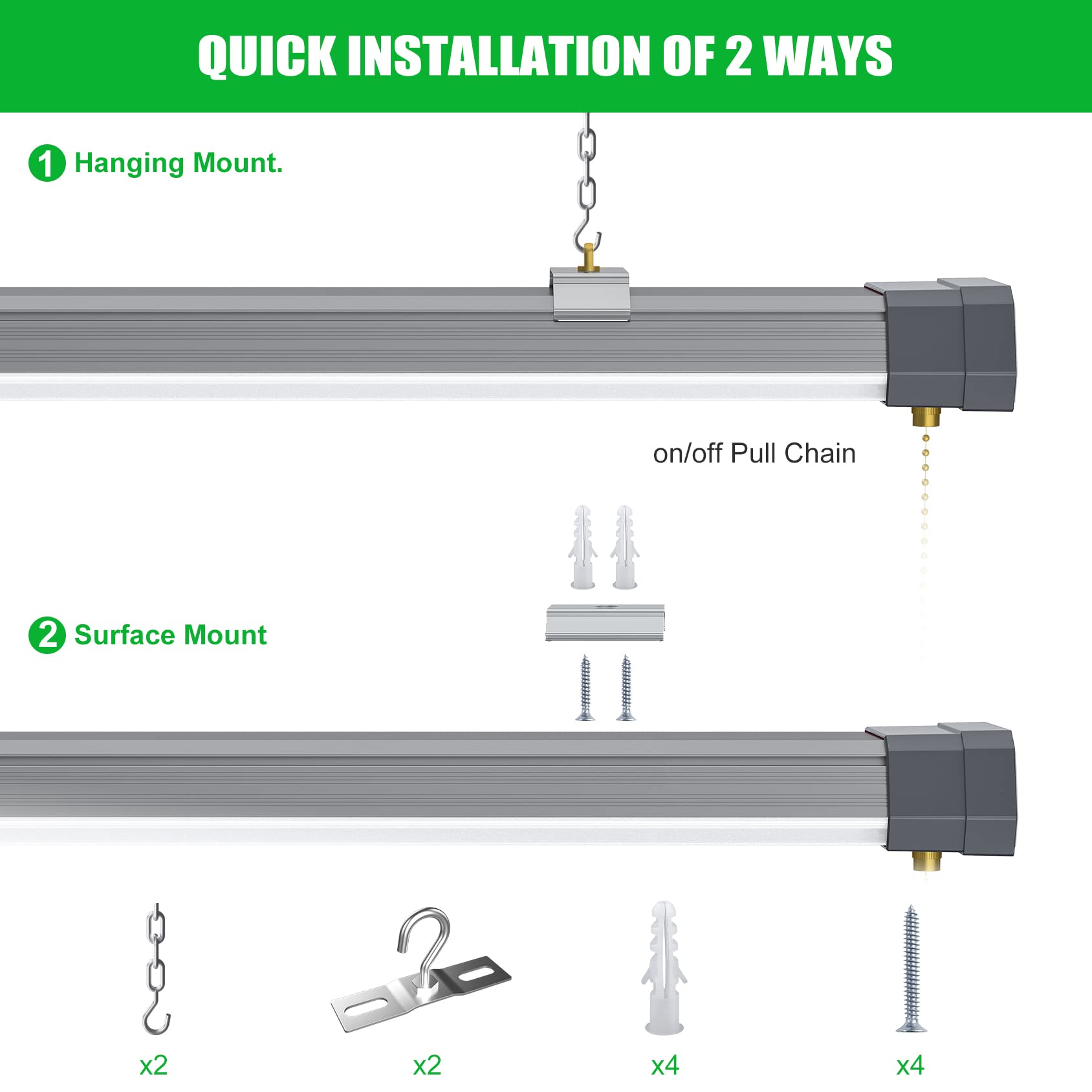 QUICK INSTALLATION OF 2 WAYS

1 Hanging Mount.

on/off Pull Chain

2 Surface Mount

x2

x2

x4

x4