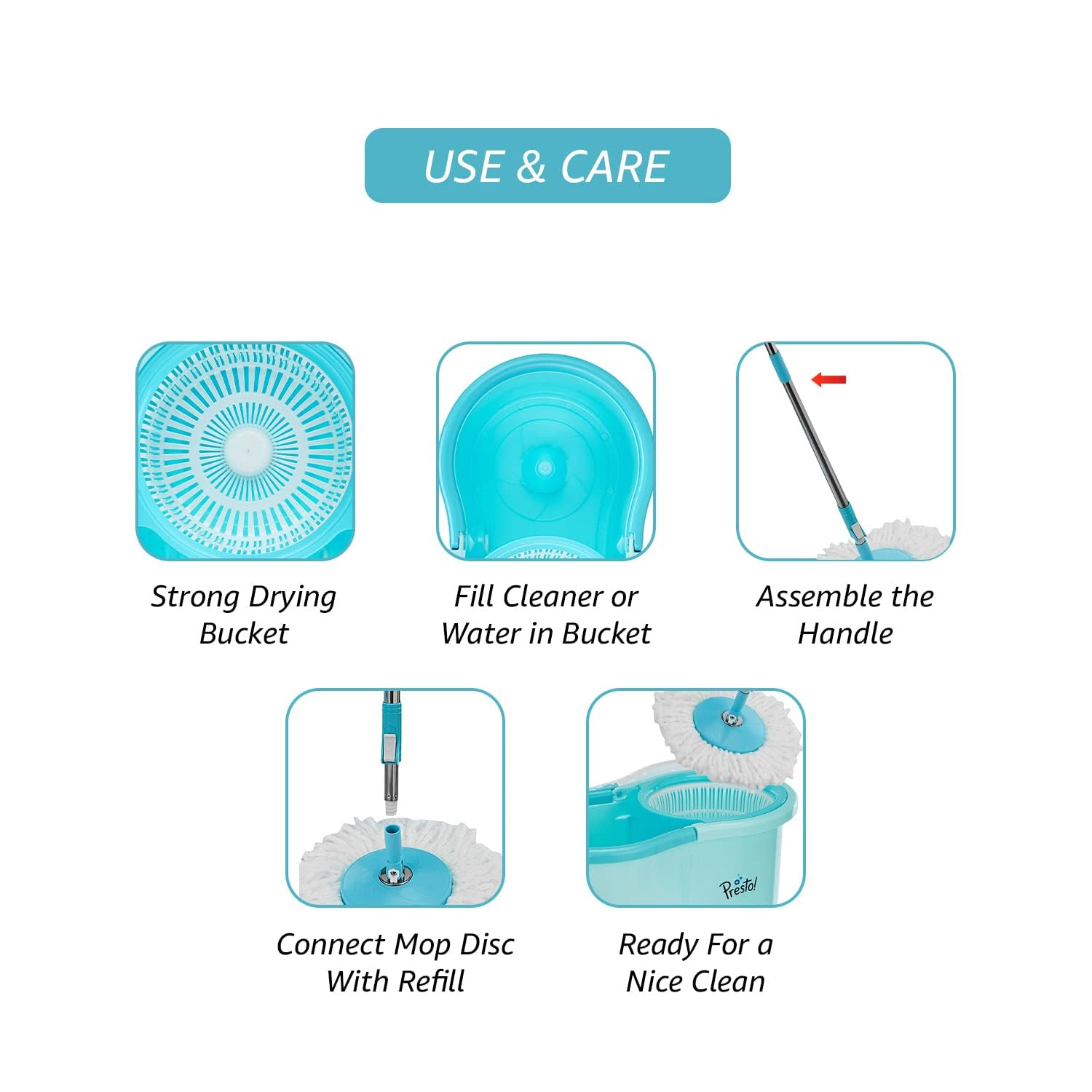 USE & CARE

Strong Drying Bucket

Fill Cleaner or Water in Bucket

Assemble the Handle

Connect Mop Disc With Refill

Presto!

Ready For a Nice Clean