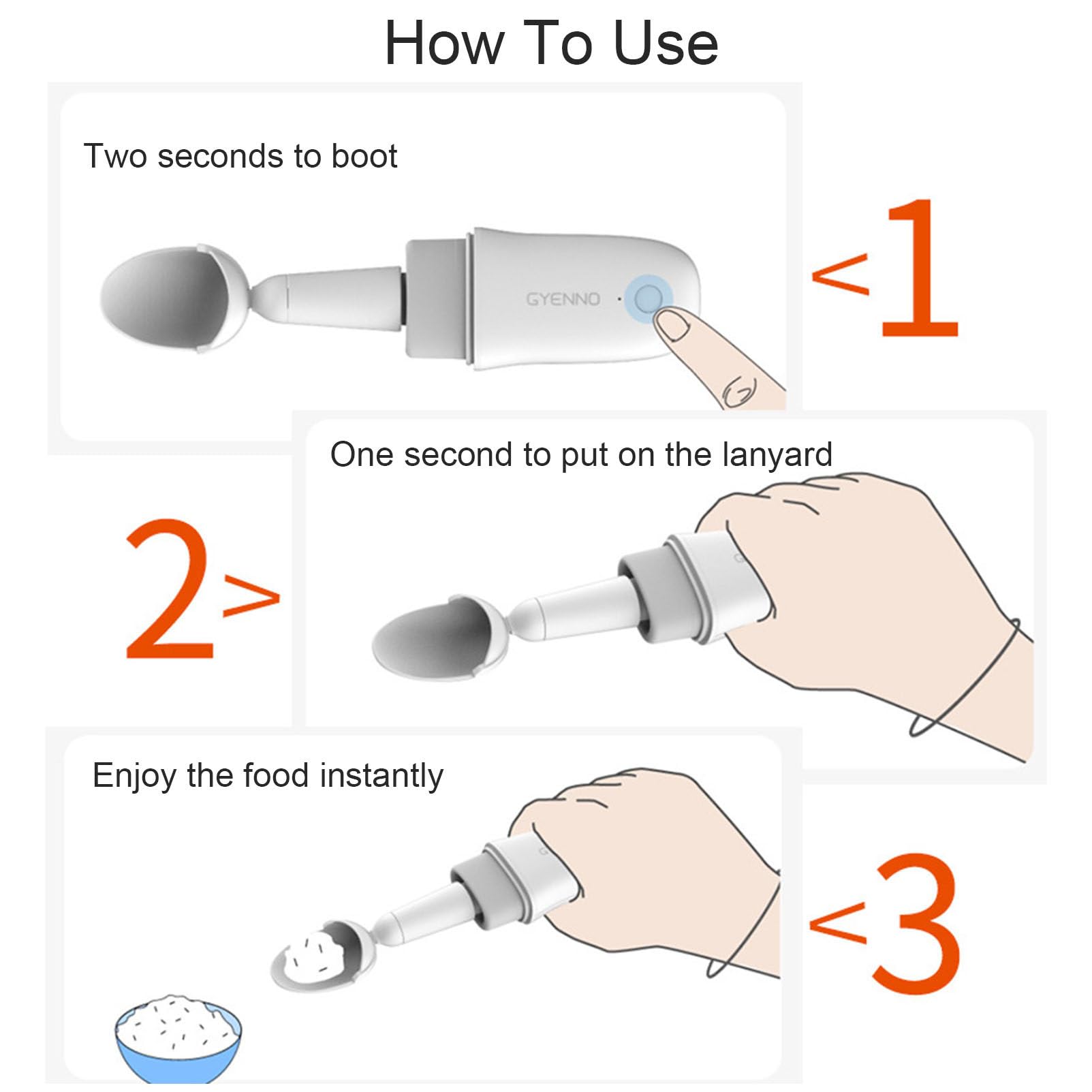 How To Use

Two seconds to boot

GYENNO

<1

One second to put on the lanyard

2>

Enjoy the food instantly

<3