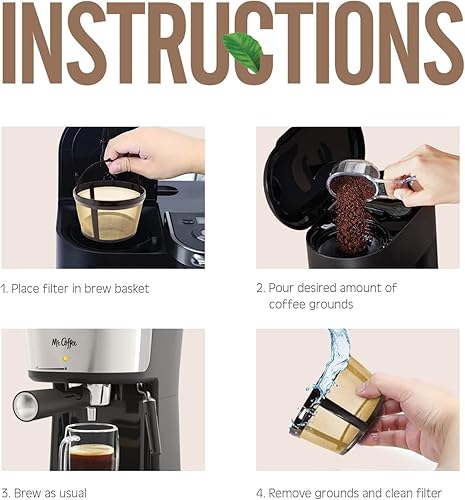 INSTRUCTIONS

1. Place filter in brew basket

2. Pour desired amount of coffee grounds

Mr. Coffee

3. Brew as usual

4. Remove grounds and clean filter