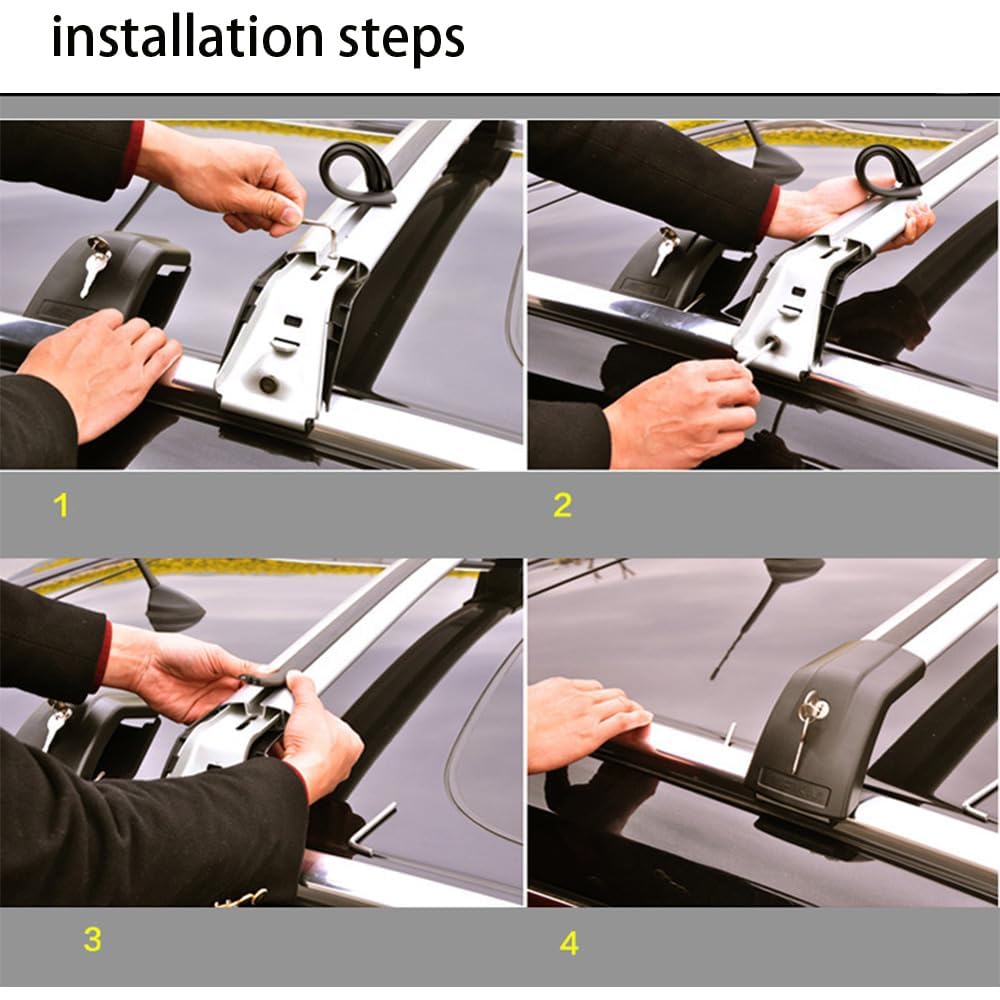 installation steps

1

2

3

4