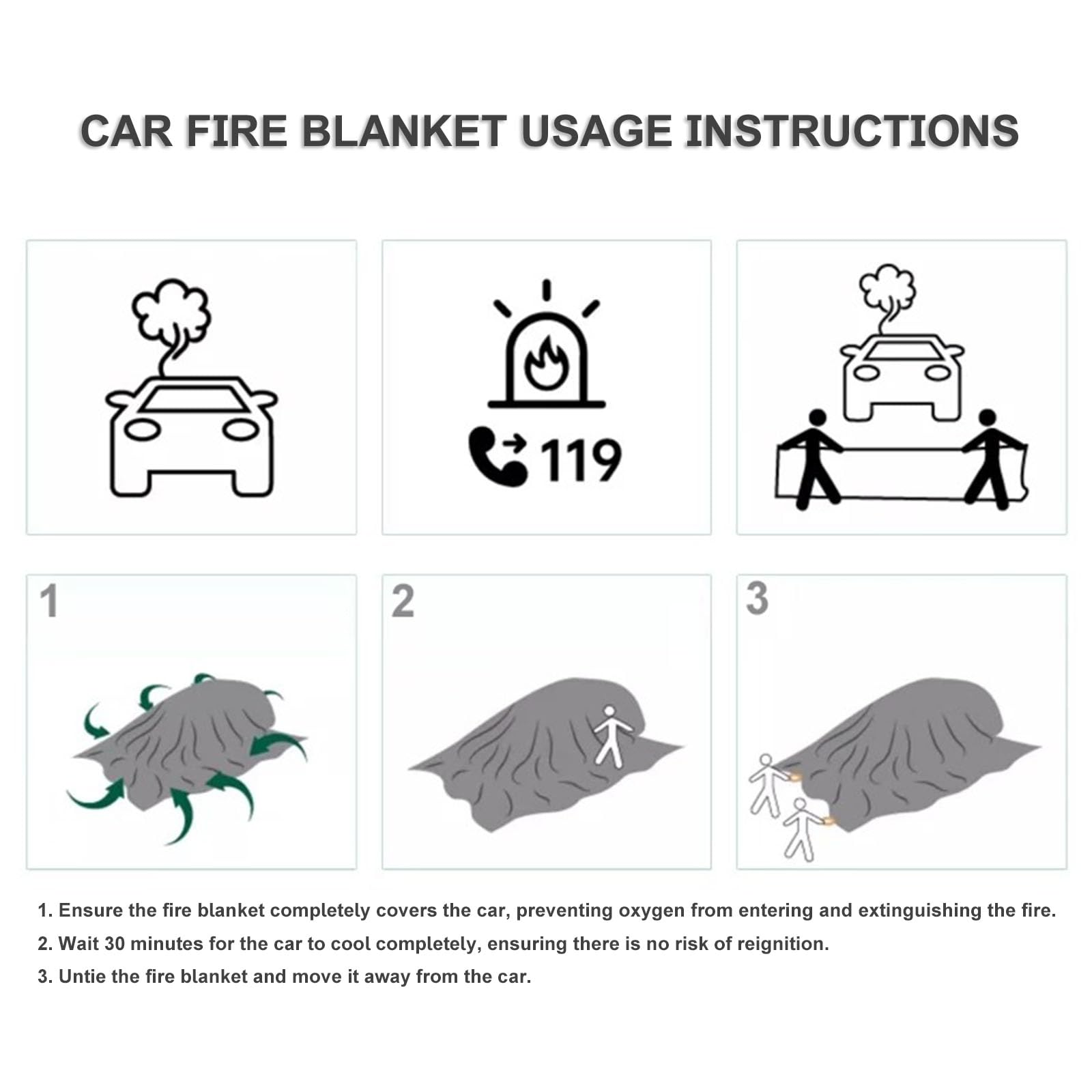 CAR FIRE BLANKET USAGE INSTRUCTIONS

119

1

2

3

1. Ensure the fire blanket completely covers the car, preventing oxygen from entering and extinguishing the fire.

2. Wait 30 minutes for the car to cool completely, ensuring there is no risk of reignition.

3. Untie the fire blanket and move it away from the car.