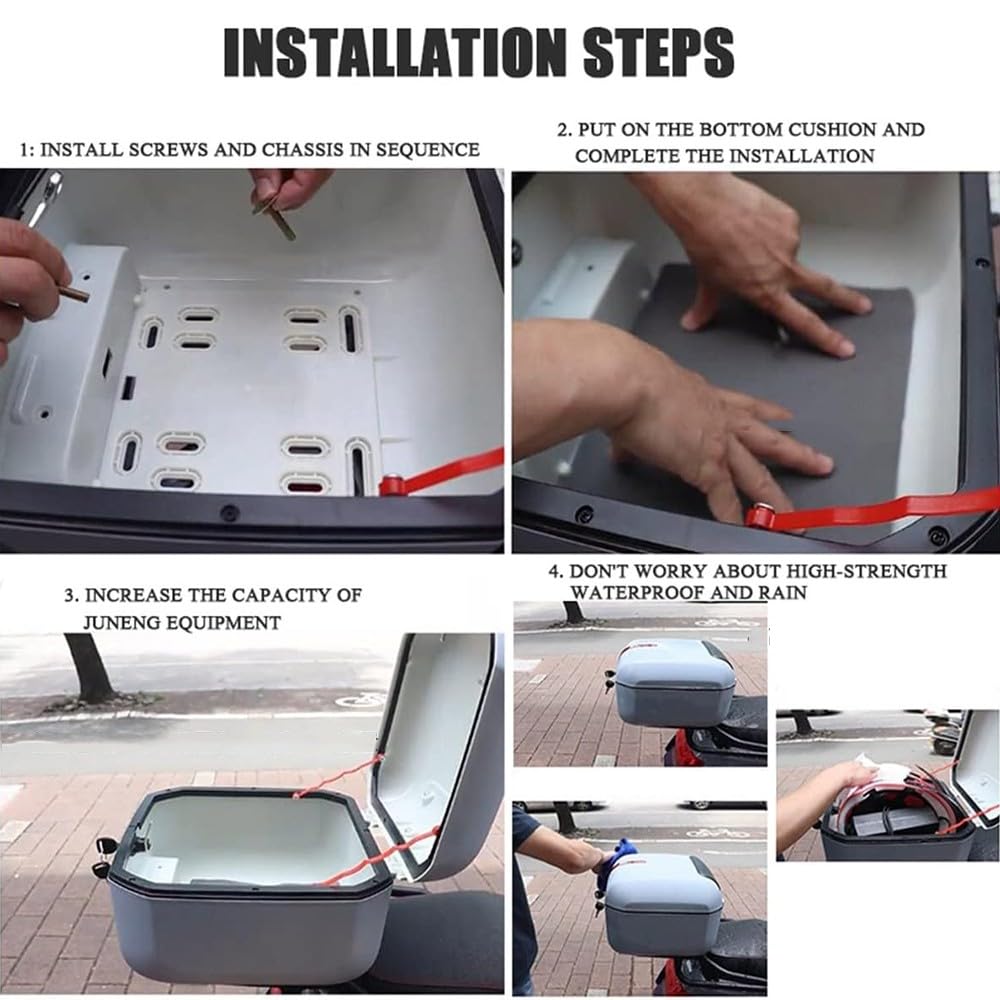 INSTALLATION STEPS

1: INSTALL SCREWS AND CHASSIS IN SEQUENCE

2. PUT ON THE BOTTOM CUSHION AND COMPLETE THE INSTALLATION

3. INCREASE THE CAPACITY OF JUNENG EQUIPMENT

4. DON'T WORRY ABOUT HIGH-STRENGTH WATERPROOF AND RAIN