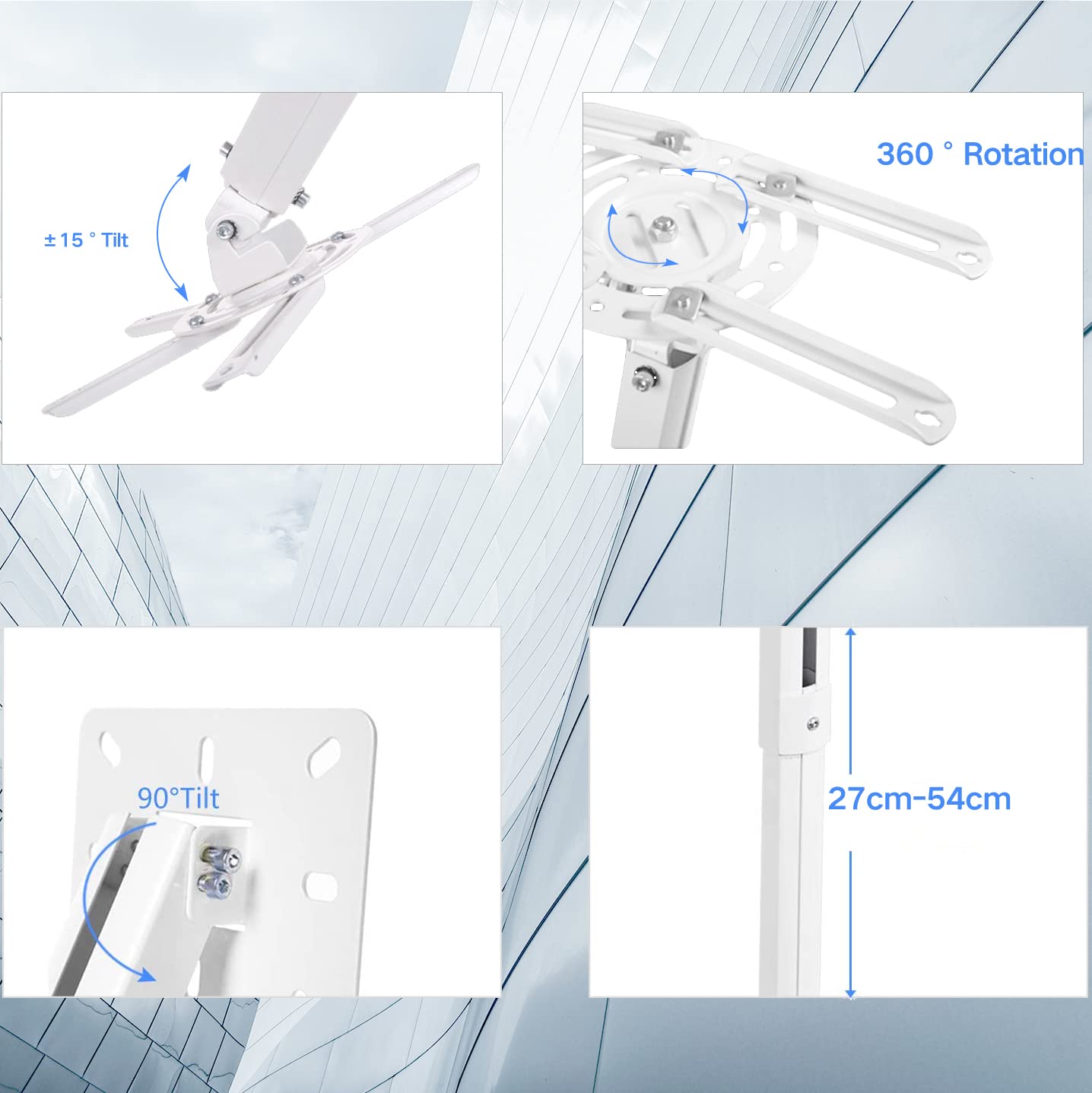 ±15 ° Tilt

360 ° Rotation

90°Tilt

27cm-54cm