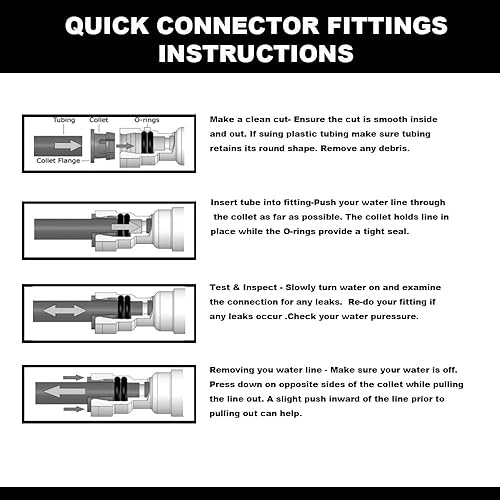 QUICK CONNECTOR FITTINGS INSTRUCTIONS

Tubing
Collet
O-rings
Collet Flange

Make a clean cut- Ensure the cut is smooth inside and out. If suing plastic tubing make sure tubing retains its round shape. Remove any debris.

Insert tube into fitting-Push your water line through the collet as far as possible. The collet holds line in place while the O-rings provide a tight seal.

Test & Inspect - Slowly turn water on and examine the connection for any leaks. Re-do your fitting if any leaks occur .Check your water puressure.

Removing you water line - Make sure your water is off. Press down on opposite sides of the collet while pulling the line out. A slight push inward of the line prior to pulling out can help.