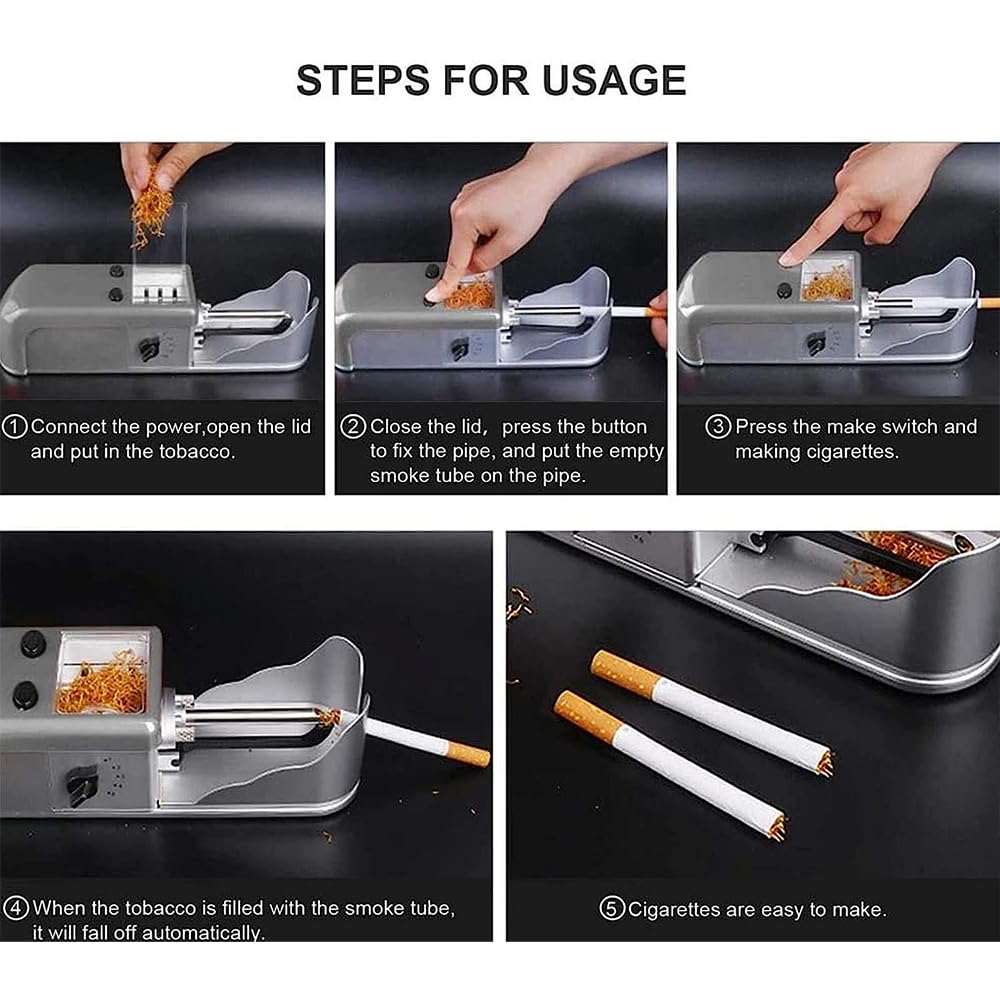 STEPS FOR USAGE

①Connect the power,open the lid and put in the tobacco.

②Close the lid, press the button to fix the pipe, and put the empty smoke tube on the pipe.

③Press the make switch and making cigarettes.

④When the tobacco is filled with the smoke tube, it will fall off automatically.

⑤Cigarettes are easy to make.