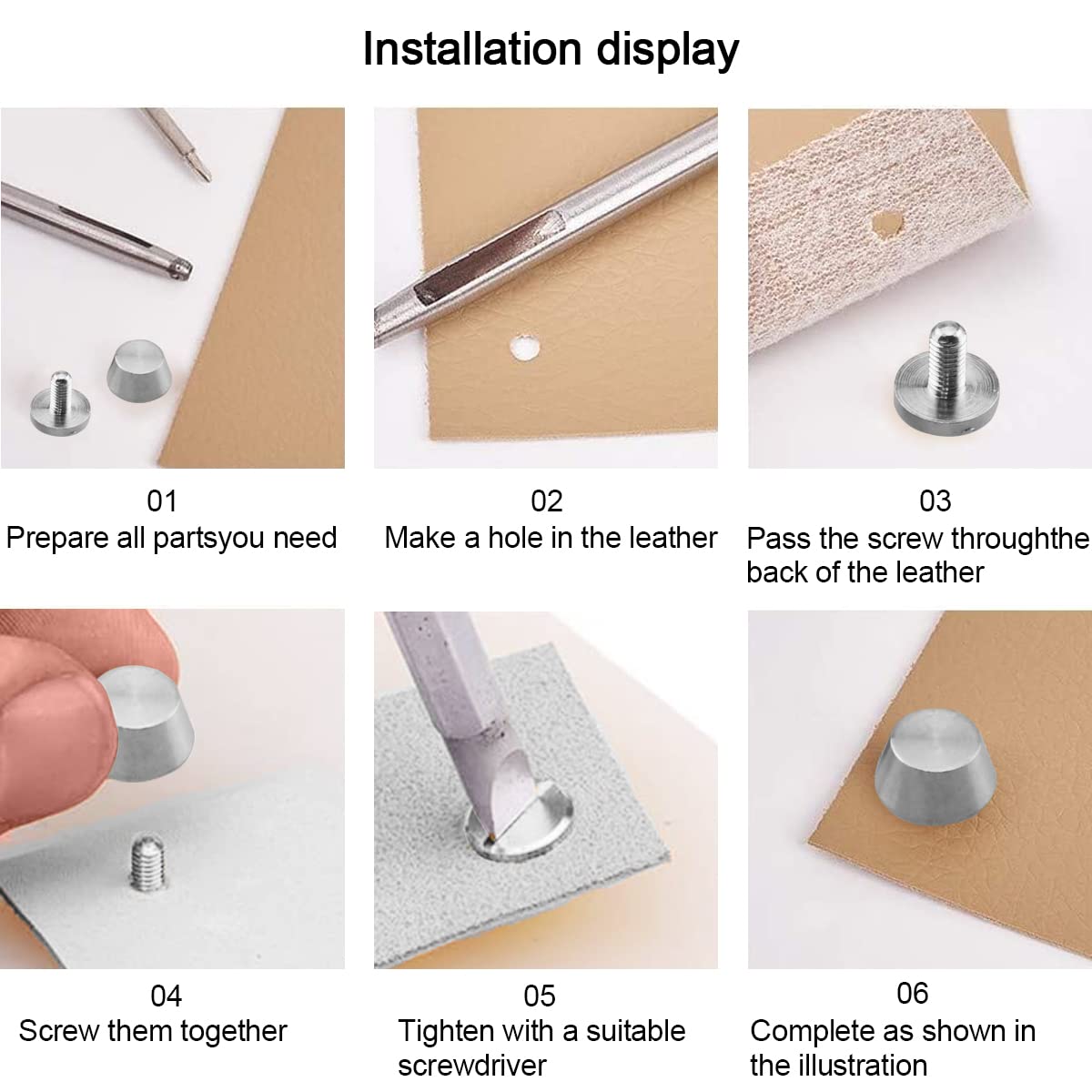 Installation display

01
Prepare all partsyou need

02
Make a hole in the leather

03
Pass the screw throughthe back of the leather

04
Screw them together

05
Tighten with a suitable screwdriver

06
Complete as shown in the illustration