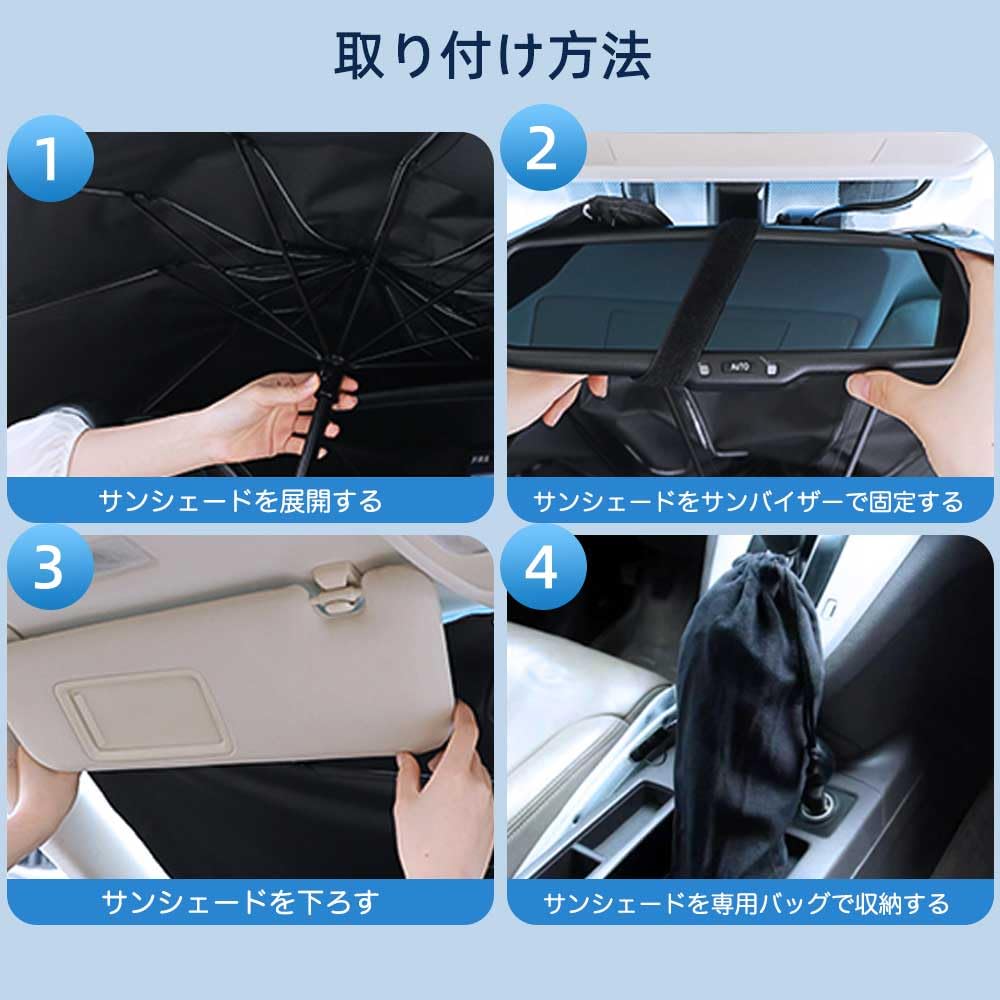 取り付け方法

1

サンシェードを展開する

2

AUTO

サンシェードをサンバイザーで固定する

3

サンシェードを下ろす

4

サンシェードを専用バッグで収納する