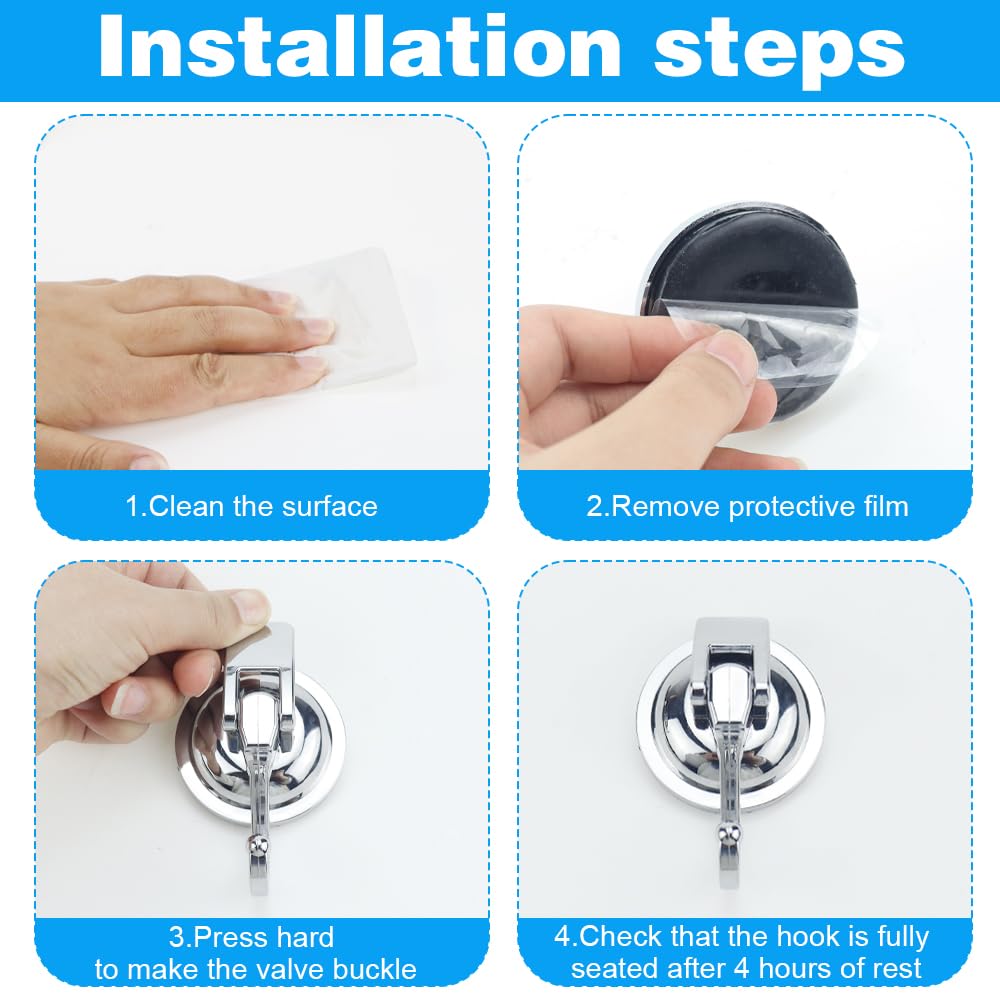 Installation steps

1.Clean the surface

2.Remove protective film

3.Press hard to make the valve buckle

4.Check that the hook is fully seated after 4 hours of rest