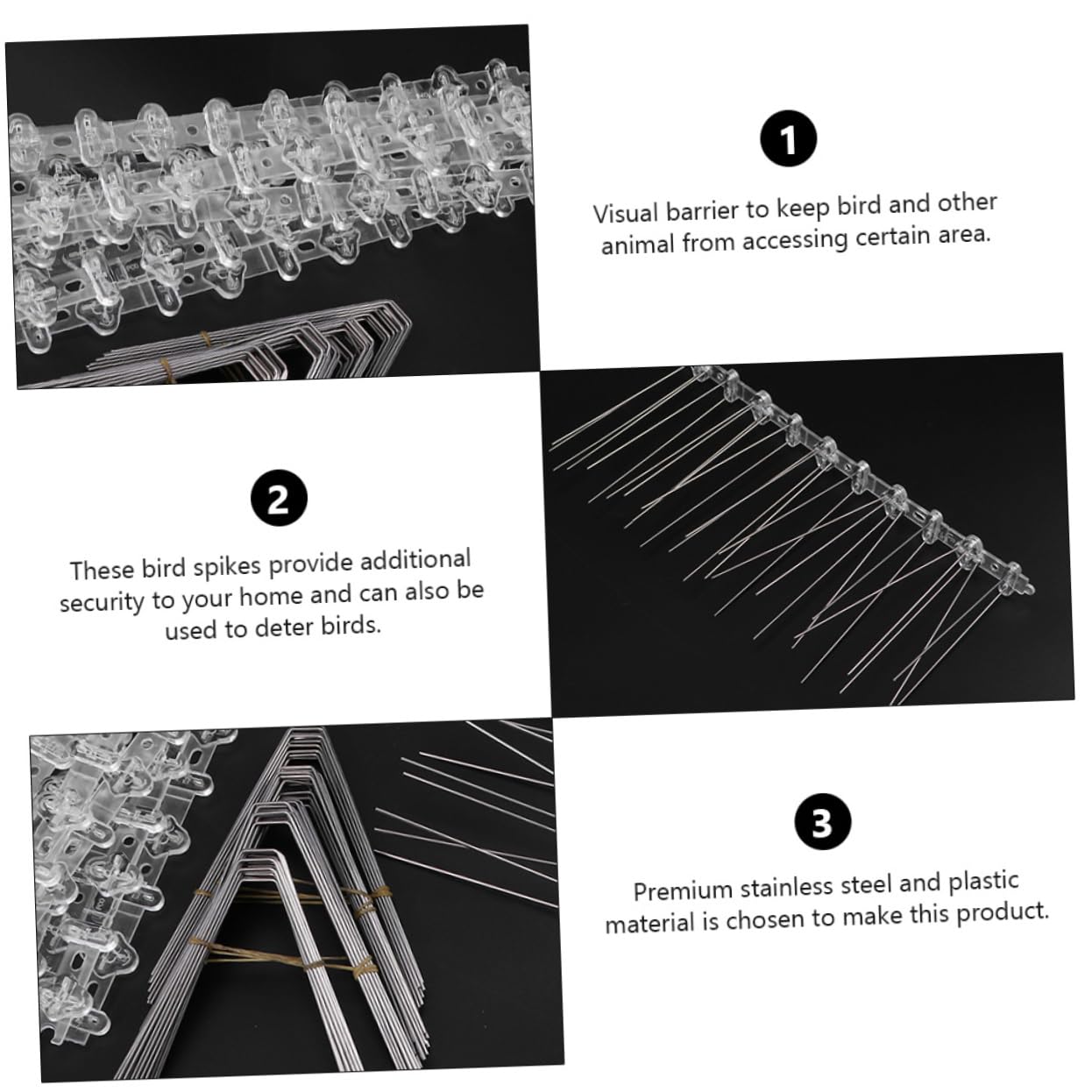 1

Visual barrier to keep bird and other animal from accessing certain area.

2

These bird spikes provide additional security to your home and can also be used to deter birds.

3

Premium stainless steel and plastic material is chosen to make this product.