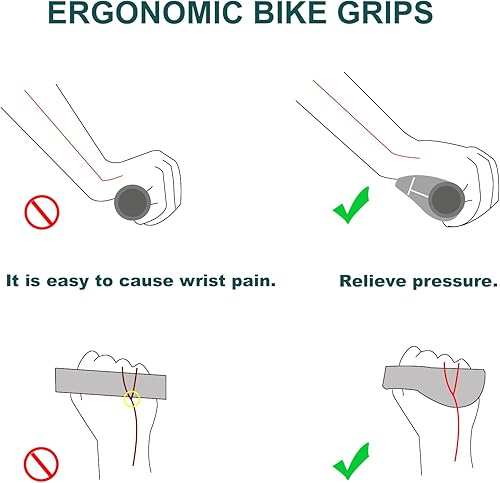 ERGONOMIC BIKE GRIPS

It is easy to cause wrist pain.

Relieve pressure.