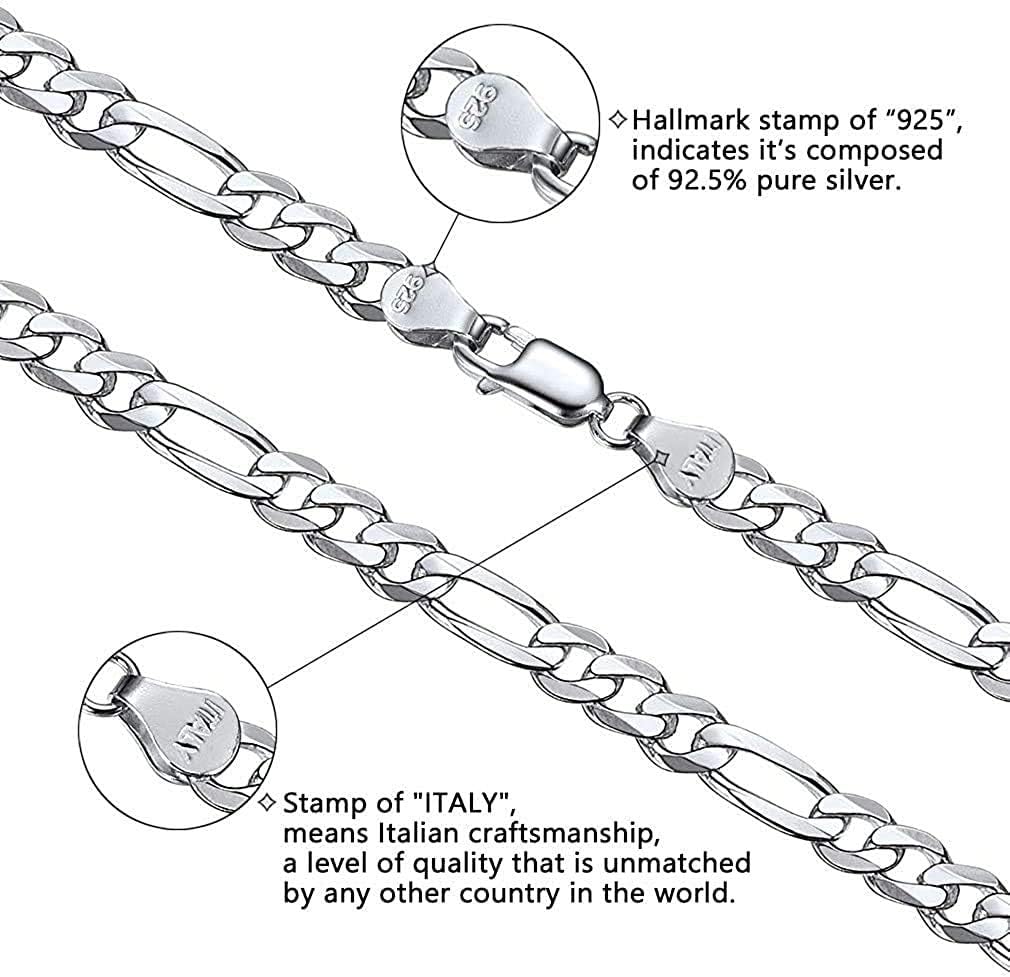 925

◇Hallmark stamp of “925”, indicates it’s composed of 92.5% pure silver.

925

ITALY

ITALY

◇Stamp of "ITALY", means Italian craftsmanship, a level of quality that is unmatched by any other country in the world.