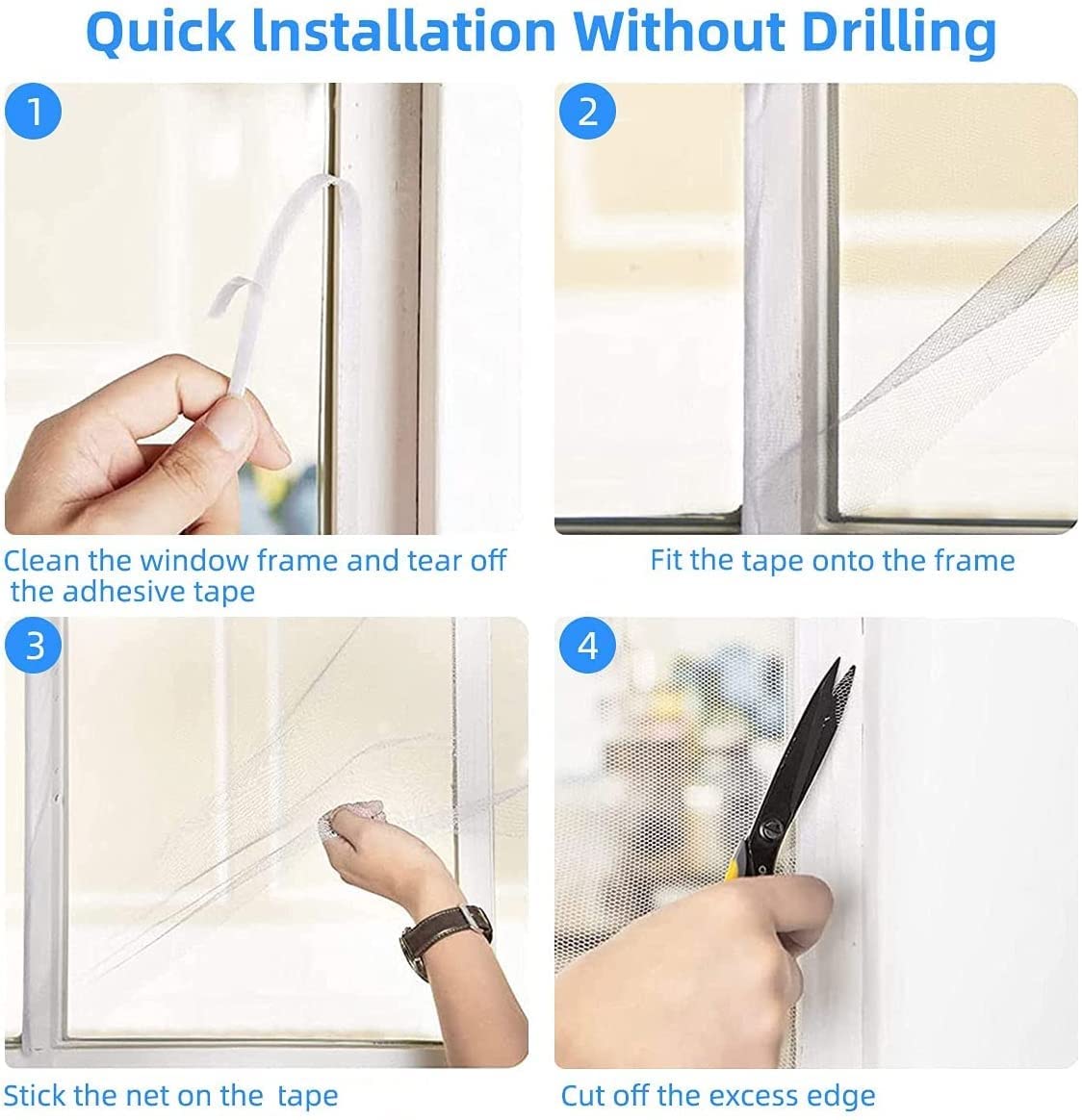 Quick Installation Without Drilling

1

Clean the window frame and tear off the adhesive tape

2

Fit the tape onto the frame

3

Stick the net on the tape

4

Cut off the excess edge