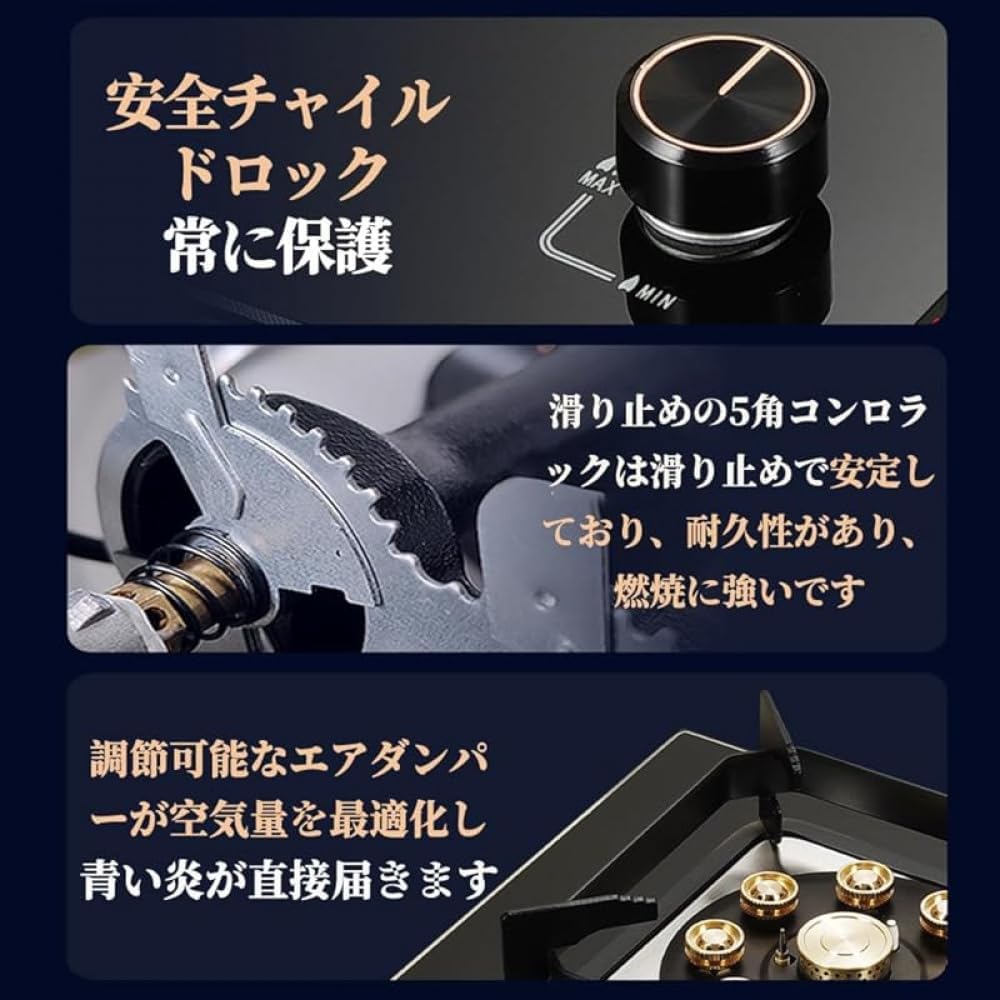 安全チャイルドロック
常に保護

MAX
MIN

滑り止めの5角コンロラックは滑り止めで安定しており、耐久性があり、燃焼に強いです

調節可能なエアダンパーが空気量を最適化し
青い炎が直接届きます