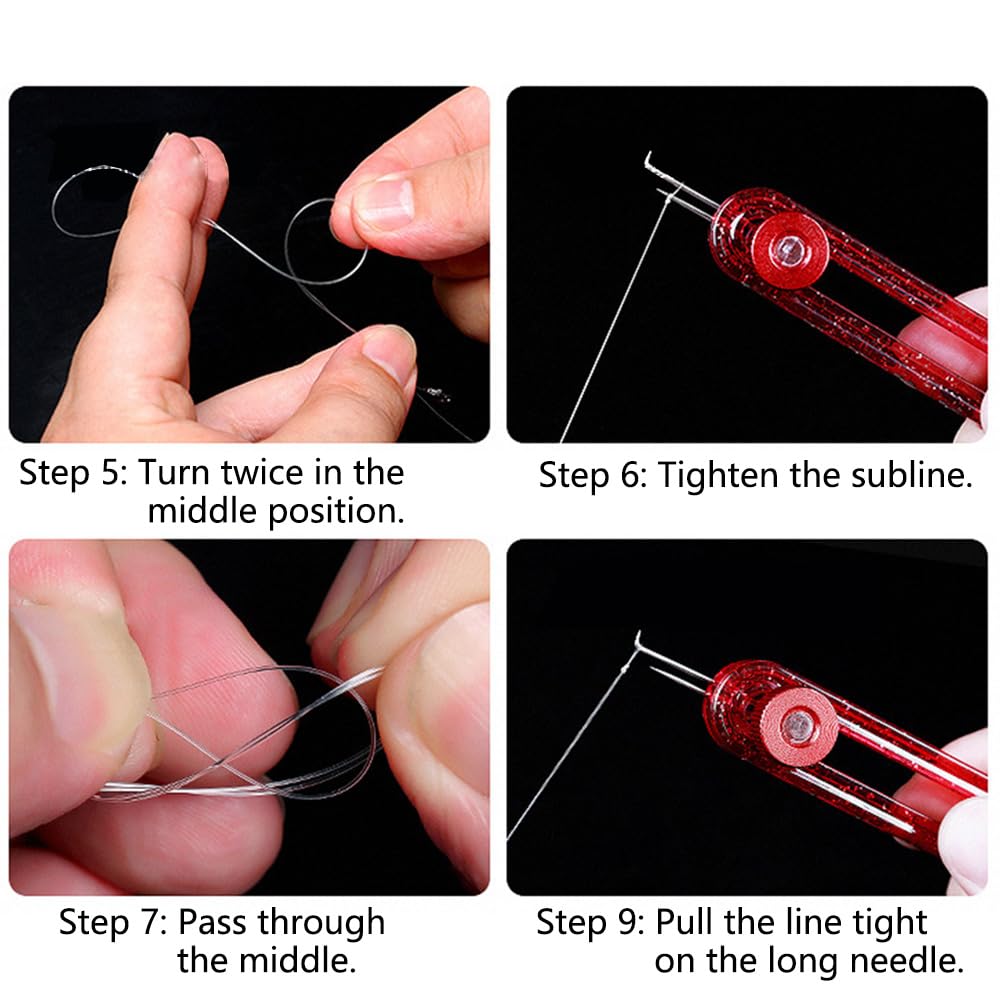 Step 5: Turn twice in the middle position.

Step 6: Tighten the subline.

Step 7: Pass through the middle.

Step 9: Pull the line tight on the long needle.