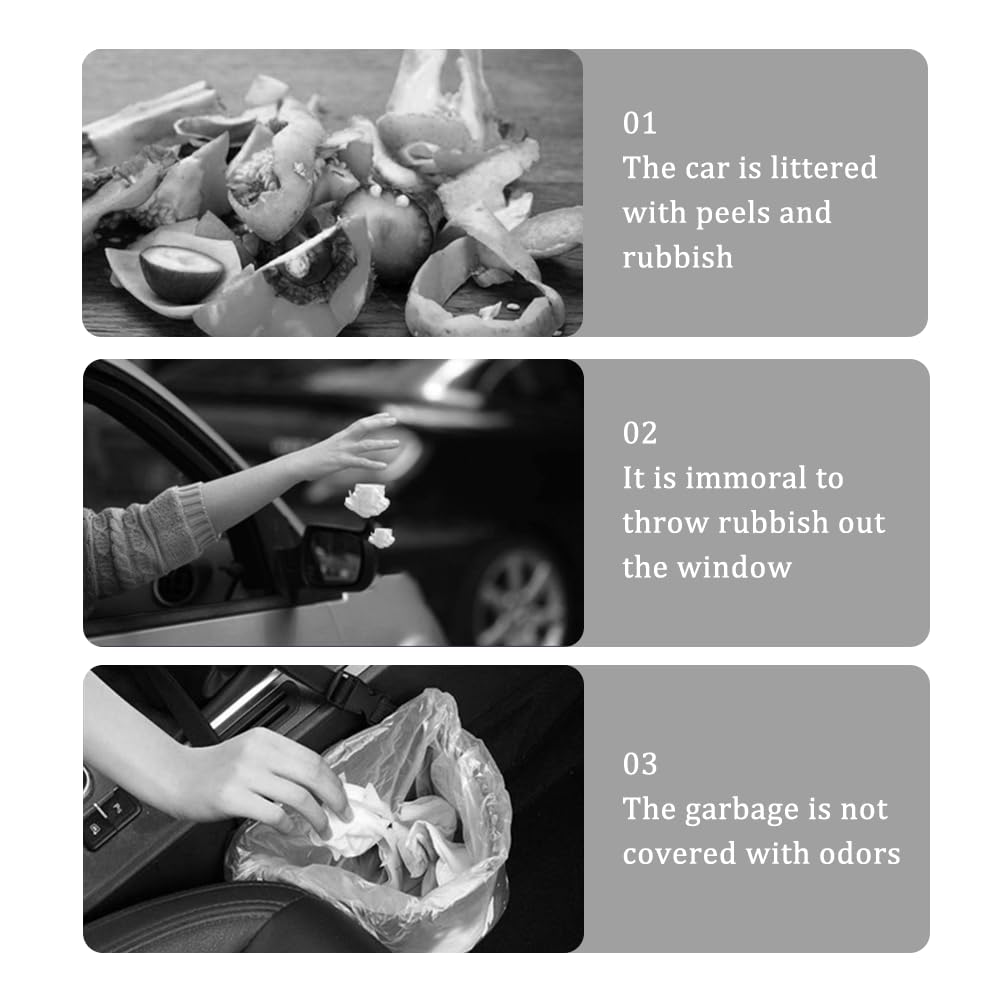 01
The car is littered with peels and rubbish

02
It is immoral to throw rubbish out the window

03
The garbage is not covered with odors